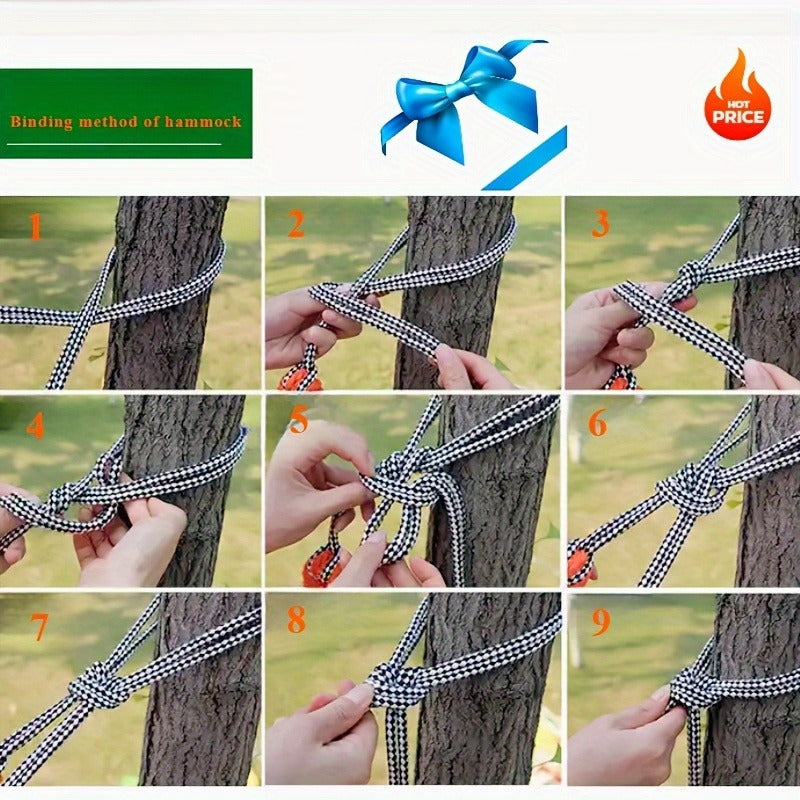 Binding method of hammock

HOT PRICE

1

2

3

4

5

6

7

8

9