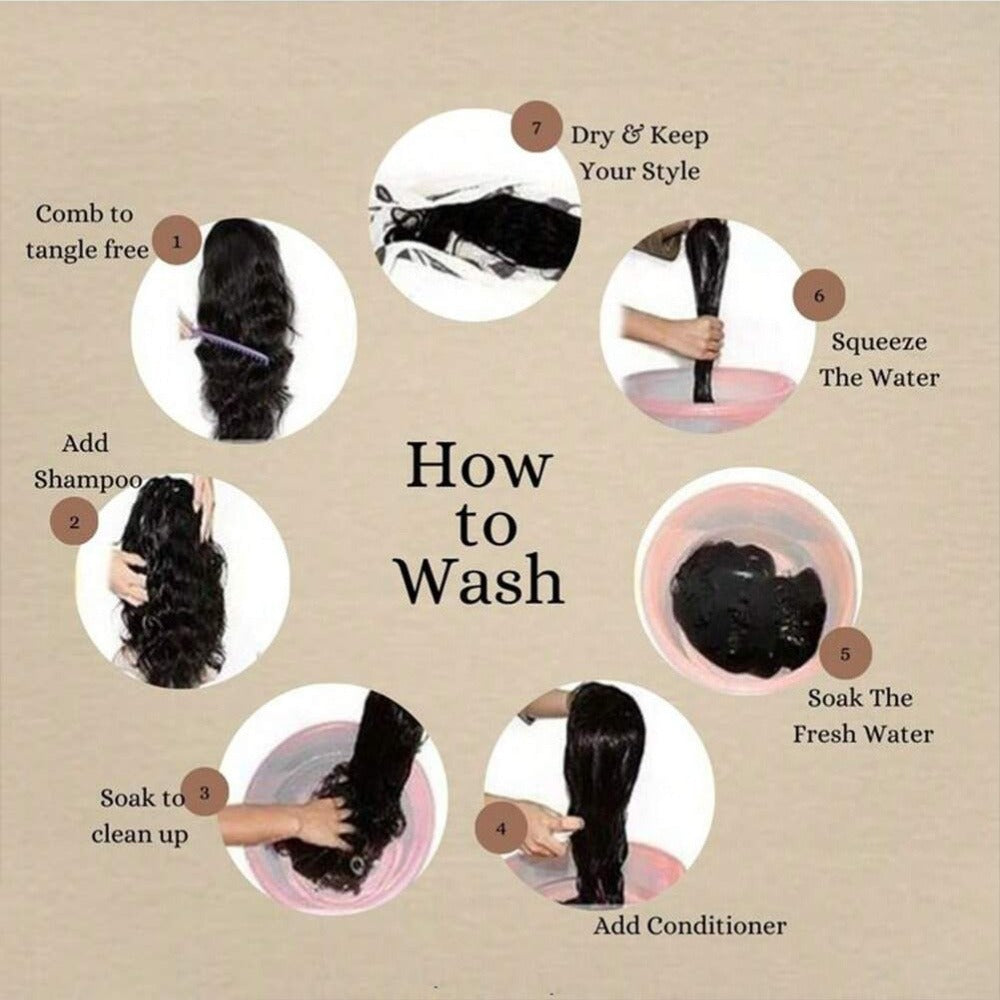 How to Wash

1
Comb to tangle free

2
Add Shampoo

3
Soak to clean up

4
Add Conditioner

5
Soak The Fresh Water

6
Squeeze The Water

7
Dry & Keep Your Style