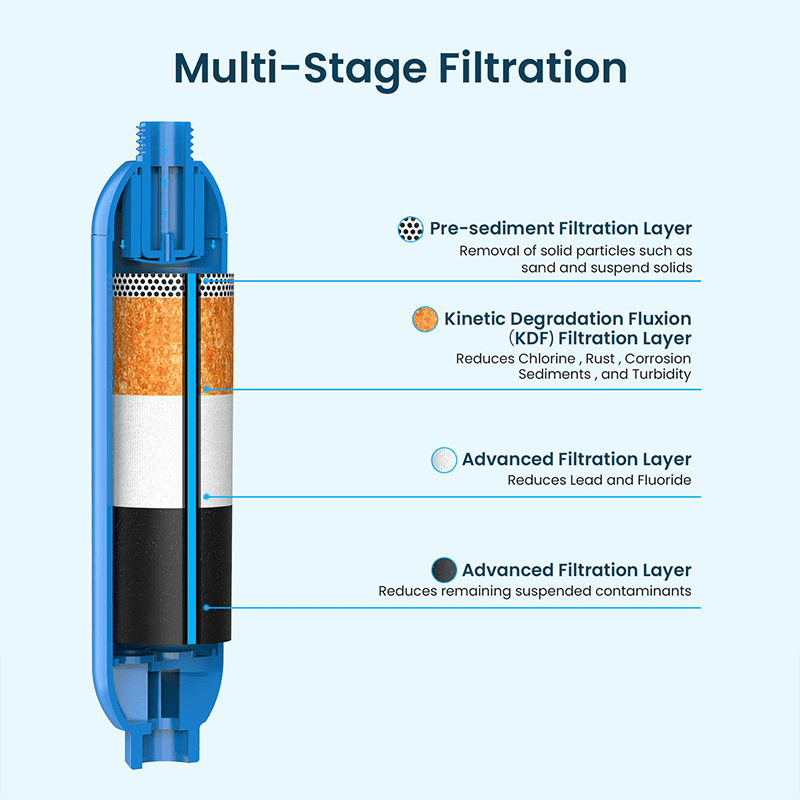 Multi-Stage Filtration

Pre-sediment Filtration Layer
Removal of solid particles such as sand and suspend solids

Kinetic Degradation Fluxion (KDF) Filtration Layer
Reduces Chlorine , Rust , Corrosion Sediments , and Turbidity

Advanced Filtration Layer
Reduces Lead and Fluoride

Advanced Filtration Layer
Reduces remaining suspended contaminants