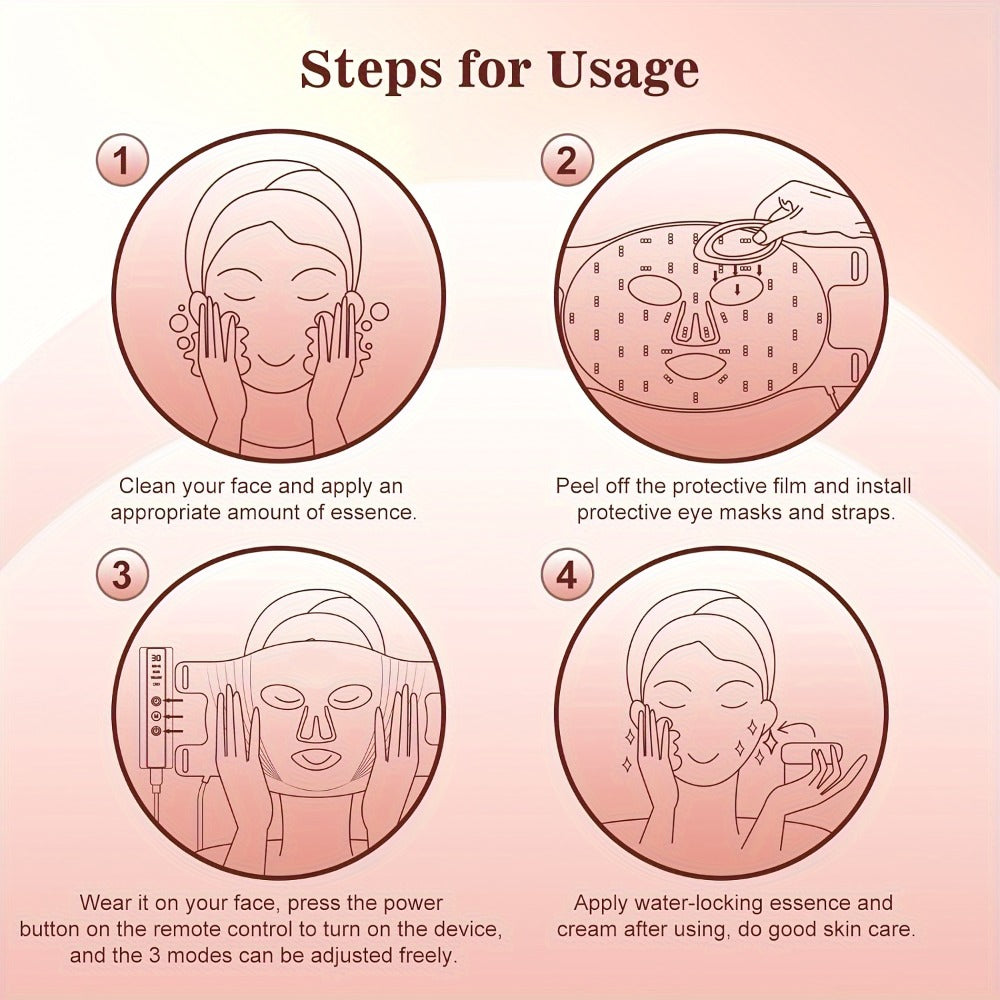 Steps for Usage

1

Clean your face and apply an appropriate amount of essence.

2

Peel off the protective film and install protective eye masks and straps.

3

Wear it on your face, press the power button on the remote control to turn on the device, and the 3 modes can be adjusted freely.

4

Apply water-locking essence and cream after using, do good skin care.