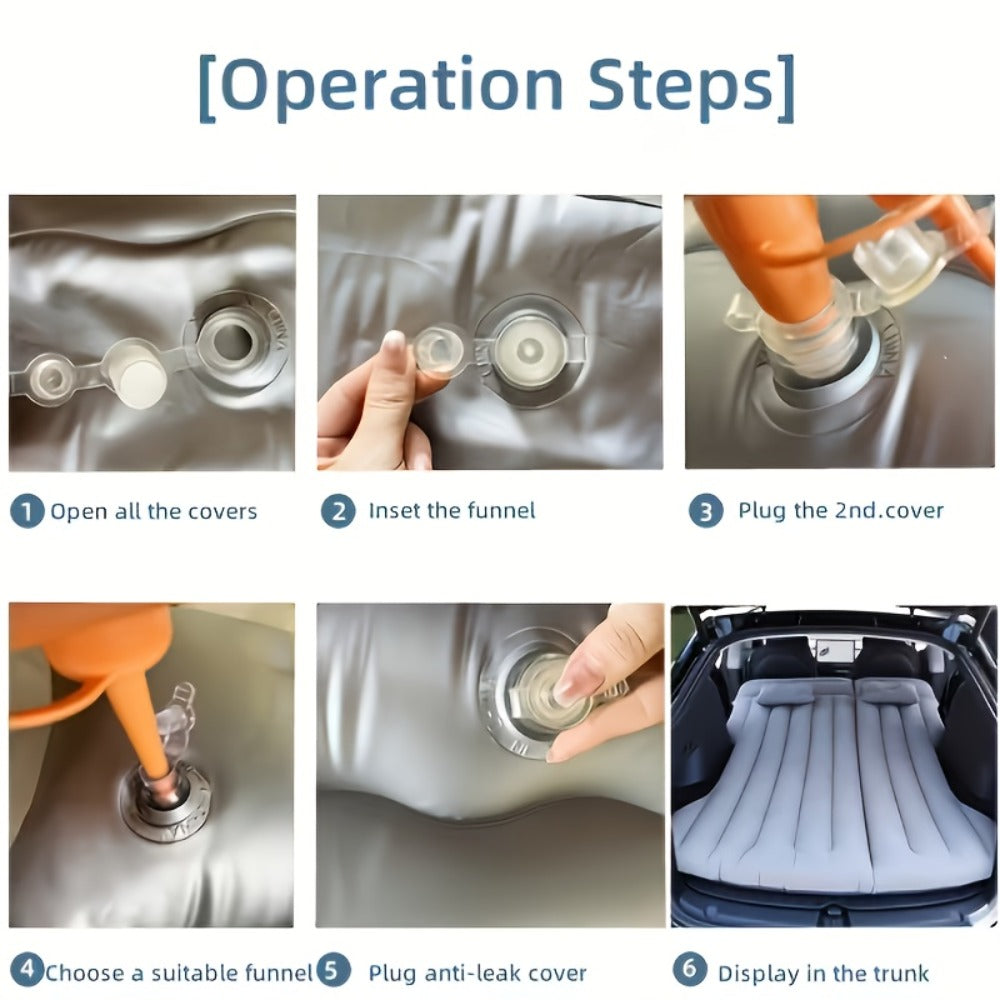 [Operation Steps]

1 Open all the covers

2 Inset the funnel

3 Plug the 2nd.cover

4 Choose a suitable funnel

5 Plug anti-leak cover

6 Display in the trunk