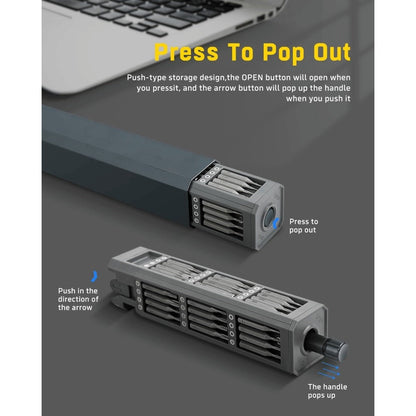 Press To Pop Out

Push-type storage design,the OPEN button will open when you pressit, and the arrow button will pop up the handle when you push it

Press to pop out

Push in the direction of the arrow

The handle pops up