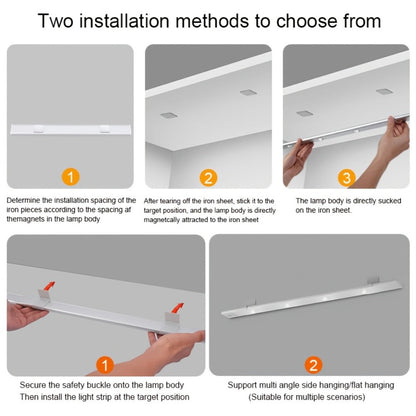 Two installation methods to choose from

1

Determine the installation spacing of the iron pieces according to the spacing af themagnets in the lamp body

2

After tearing off the iron sheet, stick it to the target position, and the lamp body is directly magnetcally attracted to the iron sheet

3

The lamp body is directly sucked on the iron sheet.

1

Secure the safety buckle onto the lamp body
Then install the light strip at the target position

2

Support multi angle side hanging/flat hanging
(Suitable for multiple scenarios)