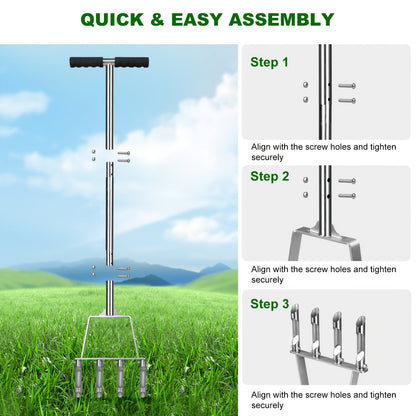 QUICK & EASY ASSEMBLY

Step 1

Align with the screw holes and tighten securely

Step 2

Align with the screw holes and tighten securely

Step 3

Align with the screw holes and tighten securely