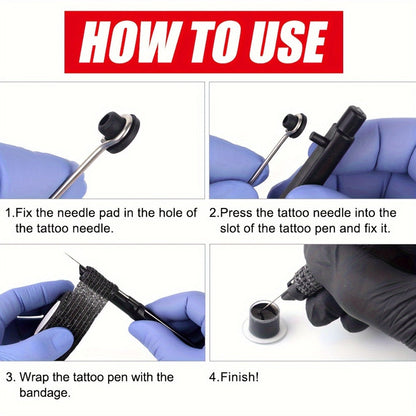 HOW TO USE

1.Fix the needle pad in the hole of the tattoo needle.

2.Press the tattoo needle into the slot of the tattoo pen and fix it.

3. Wrap the tattoo pen with the bandage.

4.Finish!