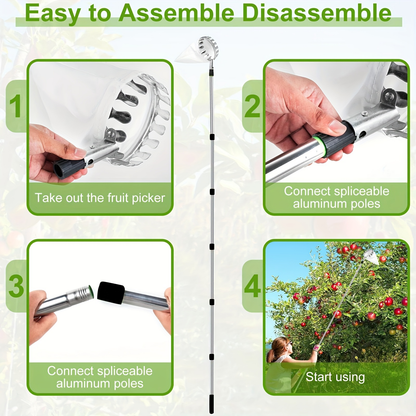 Easy to Assemble Disassemble

1

Take out the fruit picker

2

Connect spliceable aluminum poles

3

Connect spliceable aluminum poles

4

Start using