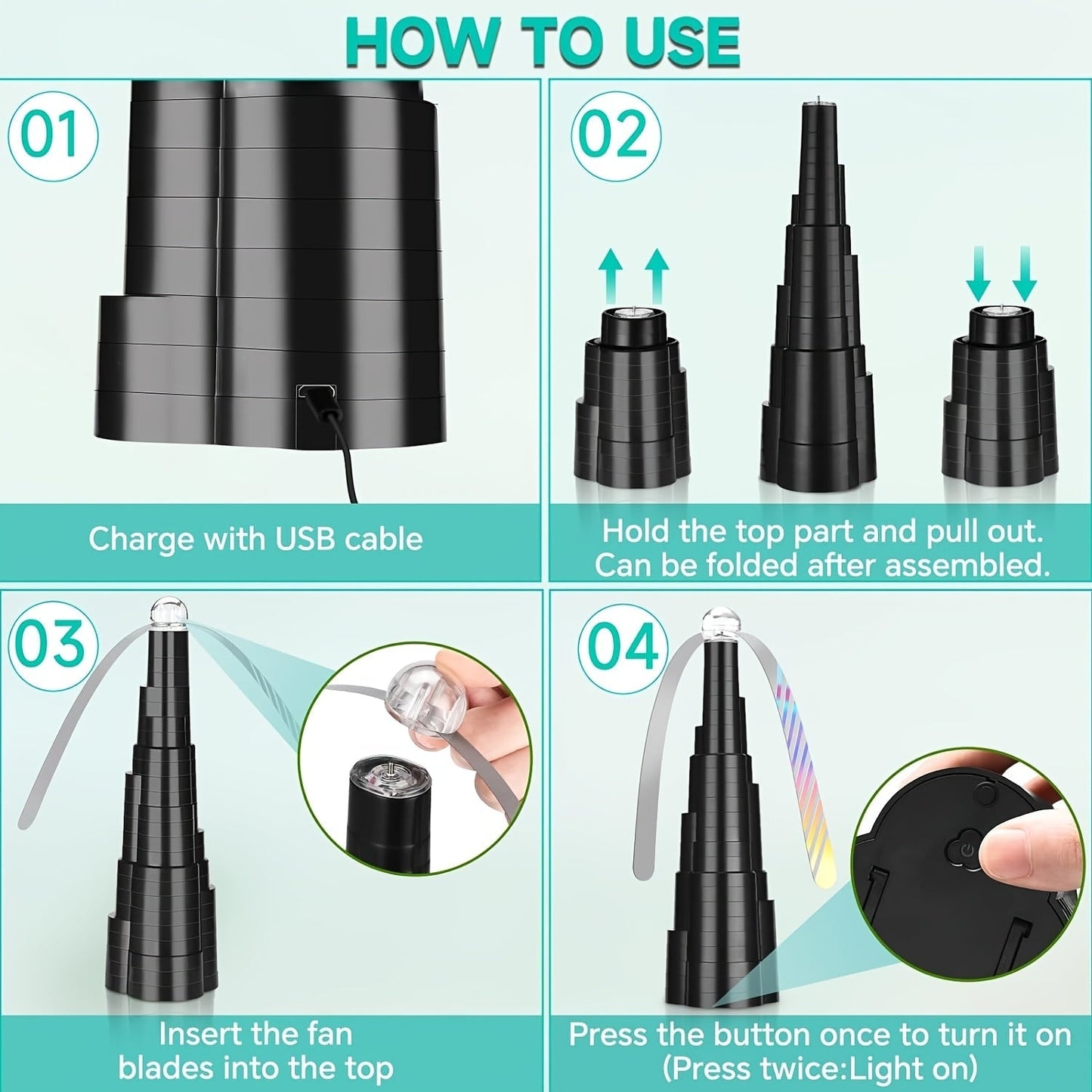 HOW TO USE

01

Charge with USB cable

02

Hold the top part and pull out. Can be folded after assembled.

03

Insert the fan blades into the top

04

Press the button once to turn it on (Press twice:Light on)