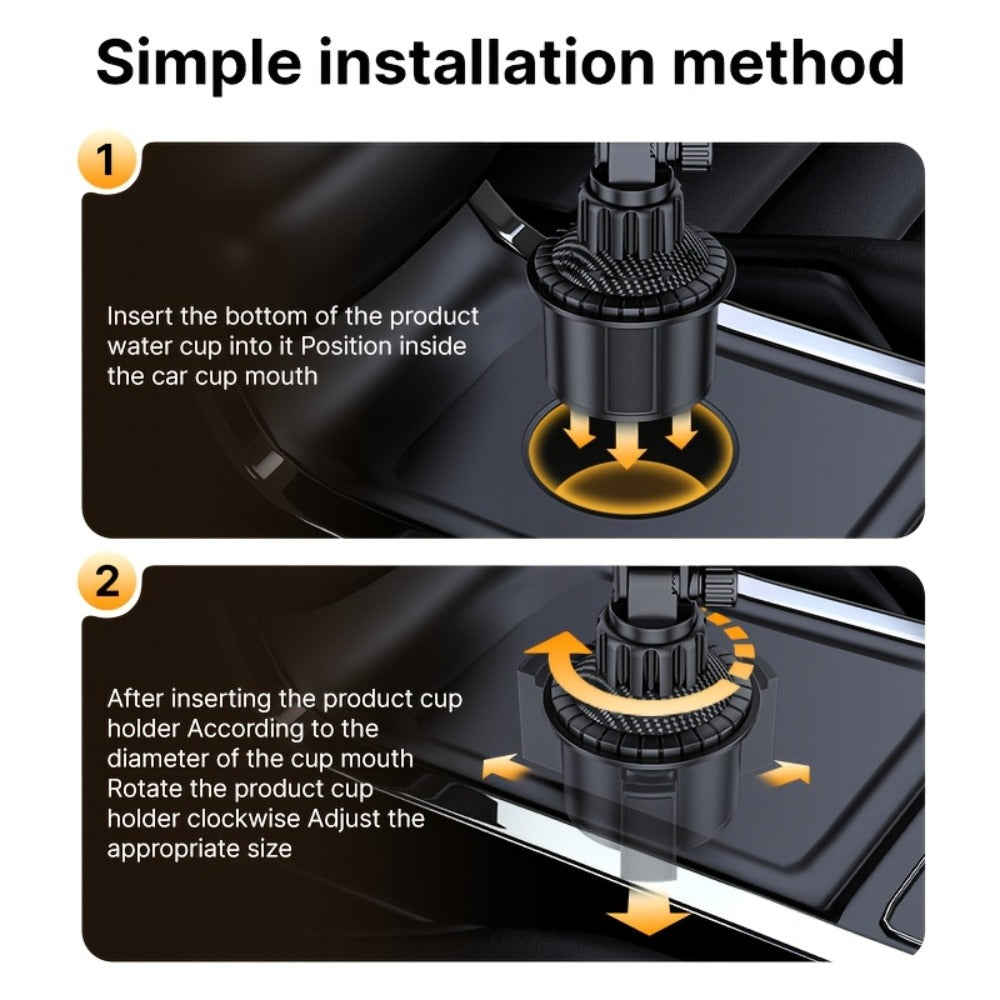 Simple installation method

1

Insert the bottom of the product water cup into it Position inside the car cup mouth

2

After inserting the product cup holder According to the diameter of the cup mouth Rotate the product cup holder clockwise Adjust the appropriate size