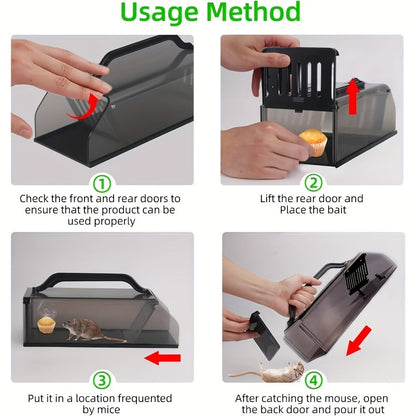 Usage Method

①
Check the front and rear doors to ensure that the product can be used properly

②
Lift the rear door and Place the bait

③
Put it in a location frequented by mice

④
After catching the mouse, open the back door and pour it out