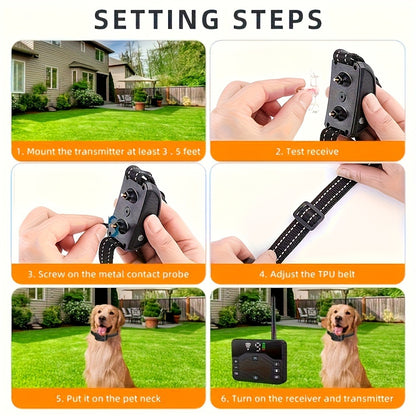 SETTING STEPS

1. Mount the transmitter at least 3 . 5 feet

2. Test receive

3. Screw on the metal contact probe

4. Adjust the TPU belt

5. Put it on the pet neck

6. Turn on the receiver and transmitter