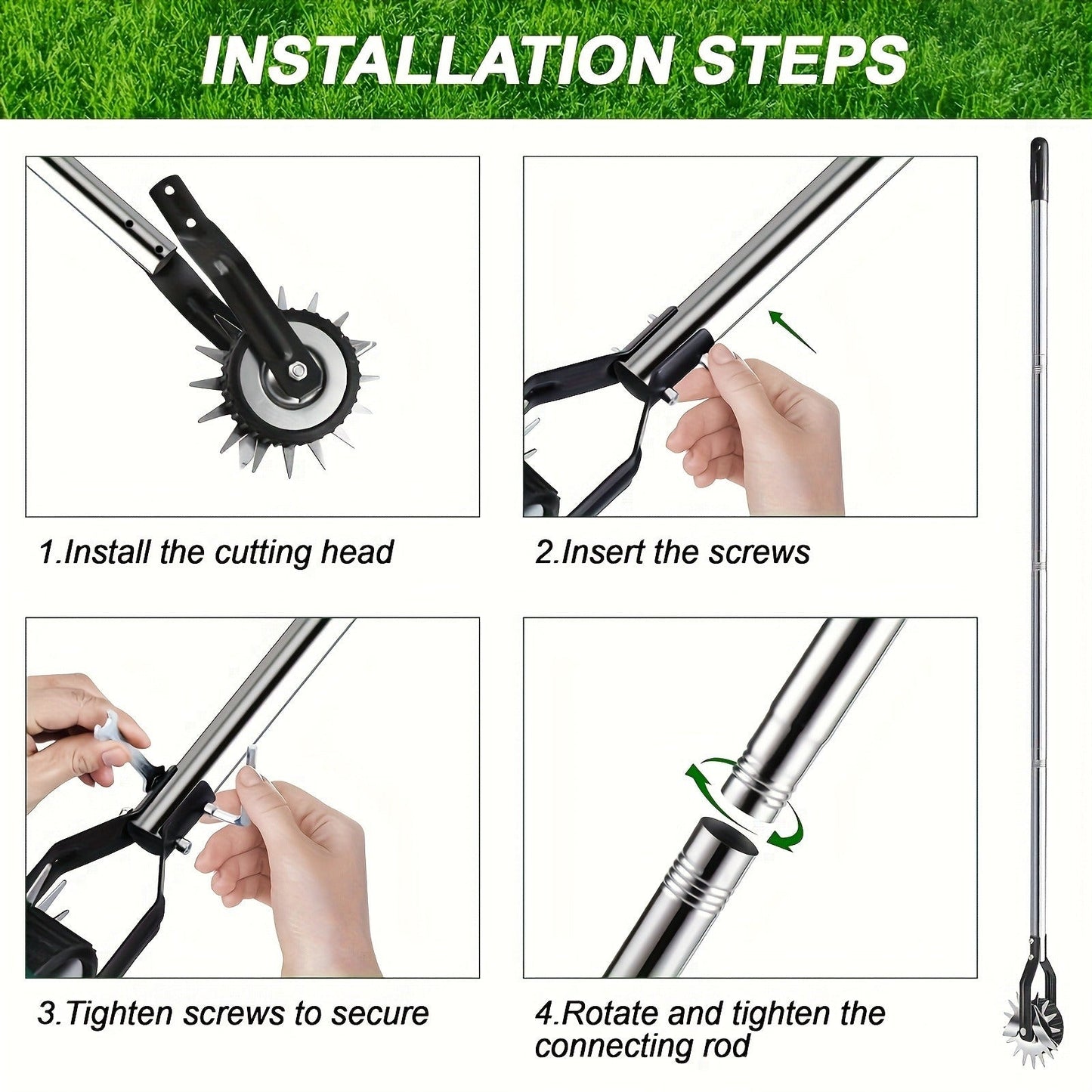 INSTALLATION STEPS

1.Install the cutting head

2.Insert the screws

3.Tighten screws to secure

4.Rotate and tighten the connecting rod