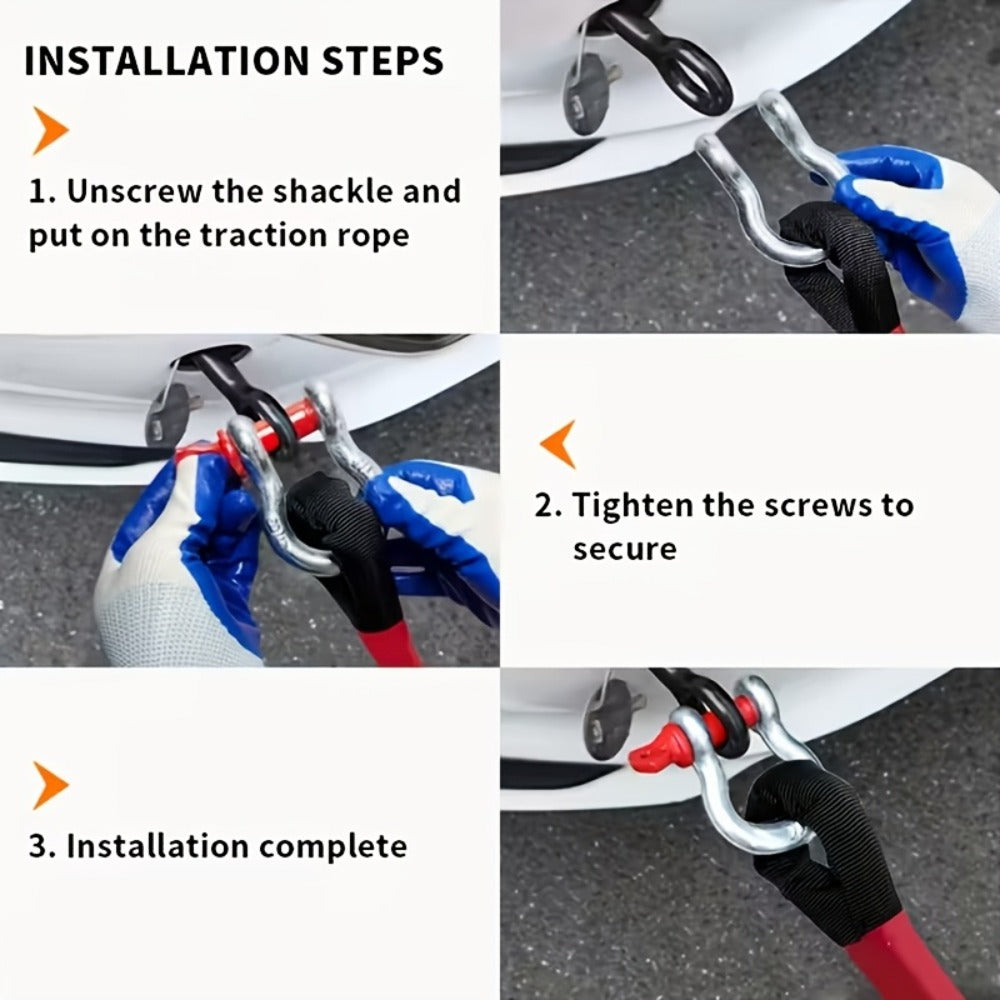 INSTALLATION STEPS

1. Unscrew the shackle and put on the traction rope

2. Tighten the screws to secure

3. Installation complete