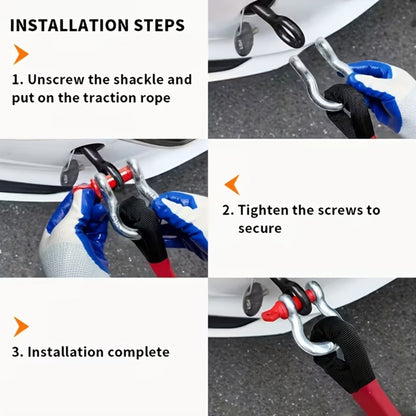 INSTALLATION STEPS

1. Unscrew the shackle and put on the traction rope

2. Tighten the screws to secure

3. Installation complete