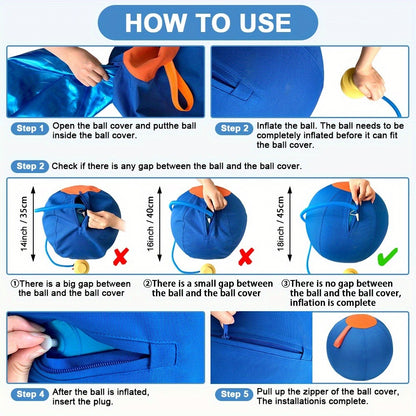 HOW TO USE

Step 1 Open the ball cover and putthe ball inside the ball cover.

Step 2 Inflate the ball. The ball needs to be completely inflated before it can fit the ball cover.

Step 2 Check if there is any gap between the ball and the ball cover.

14inch / 35cm

16inch / 40cm

18inch / 45cm

①There is a big gap between the ball and the ball cover

②There is a small gap between the ball and the ball cover

③There is no gap between the ball and the ball cover, inflation is complete

Step 4 After the ball is inflated, insert the plug.

Step 5 Pull up the zipper of the ball cover, The installationis complete.