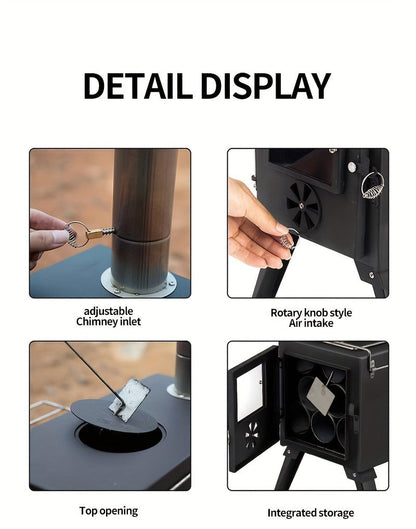 DETAIL DISPLAY

adjustable
Chimney inlet

Rotary knob style
Air intake

Top opening

Integrated storage