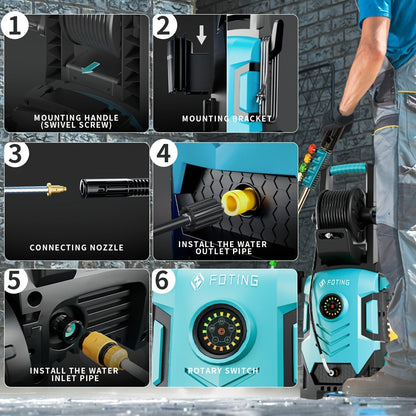 1
MOUNTING HANDLE (SWIVEL SCREW)

2
MOUNTING BRACKET

3
CONNECTING NOZZLE

4
INSTALL THE WATER OUTLET PIPE

5
INSTALL THE WATER INLET PIPE

6
FOTING
ROTARY SWITCH

FOTING