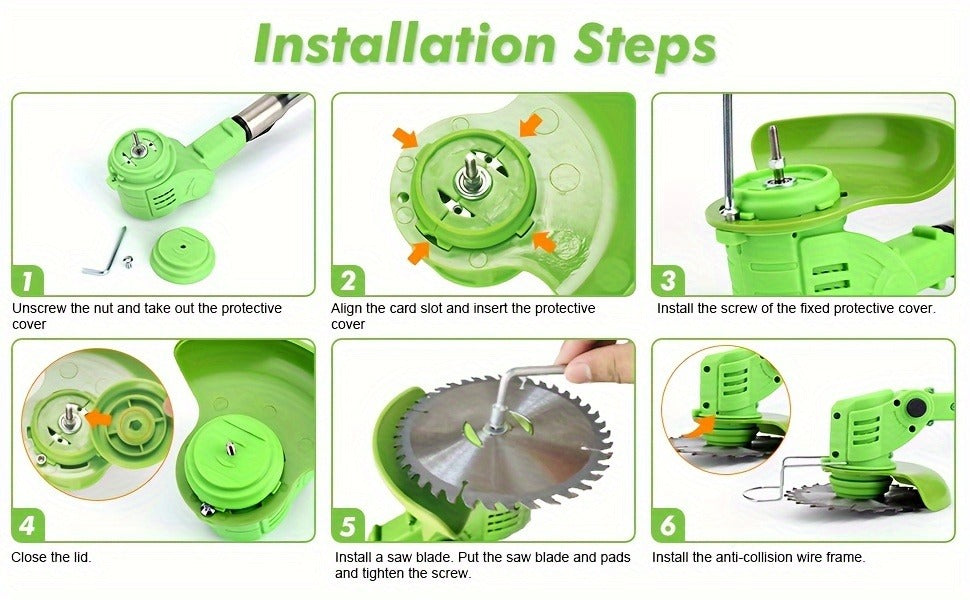 Installation Steps

1
Unscrew the nut and take out the protective cover

2
Align the card slot and insert the protective cover

3
Install the screw of the fixed protective cover.

4
Close the lid.

5
Install a saw blade. Put the saw blade and pads and tighten the screw.

6
Install the anti-collision wire frame.