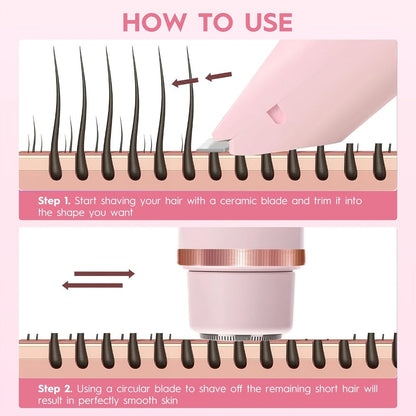 HOW TO USE

Step 1. Start shaving your hair with a ceramic blade and trim it into the shape you want

Step 2. Using a circular blade to shave off the remaining short hair will result in perfectly smooth skin