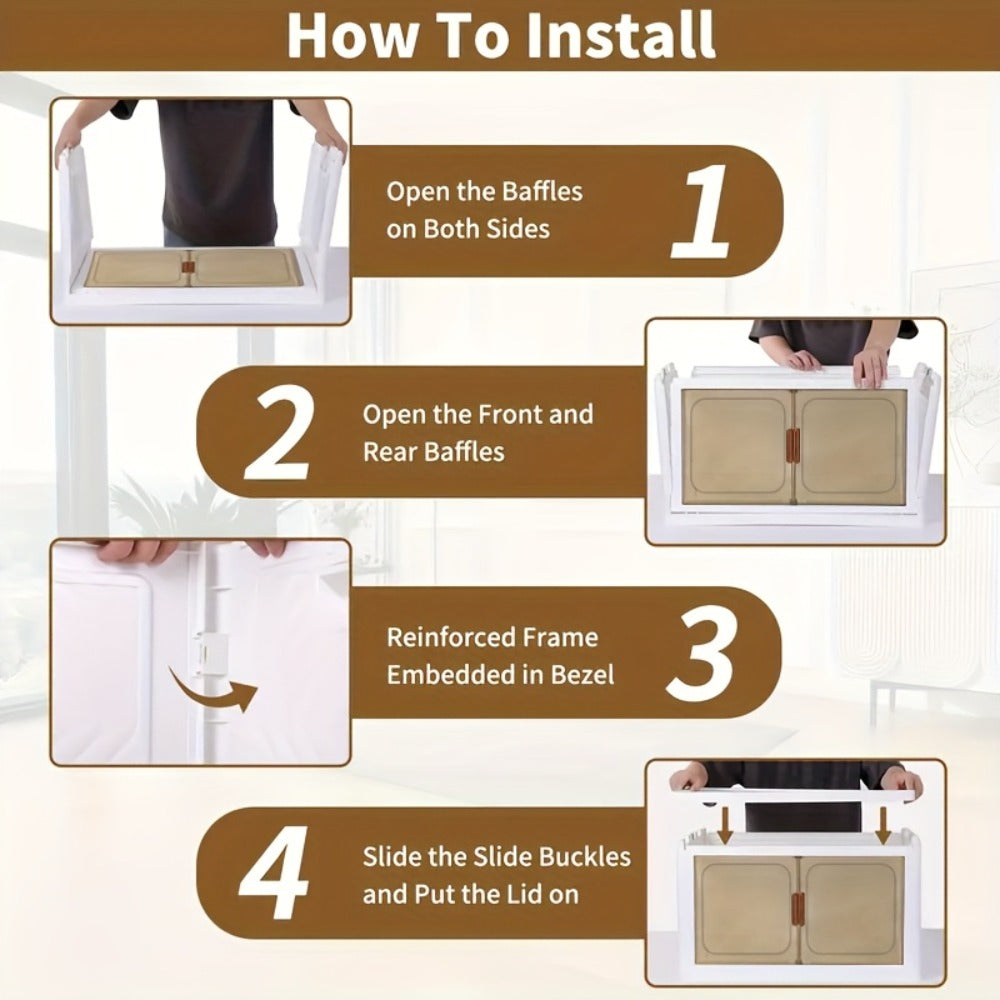 How To Install

Open the Baffles on Both Sides

1

2

Open the Front and Rear Baffles

Reinforced Frame Embedded in Bezel

3

4

Slide the Slide Buckles and Put the Lid on