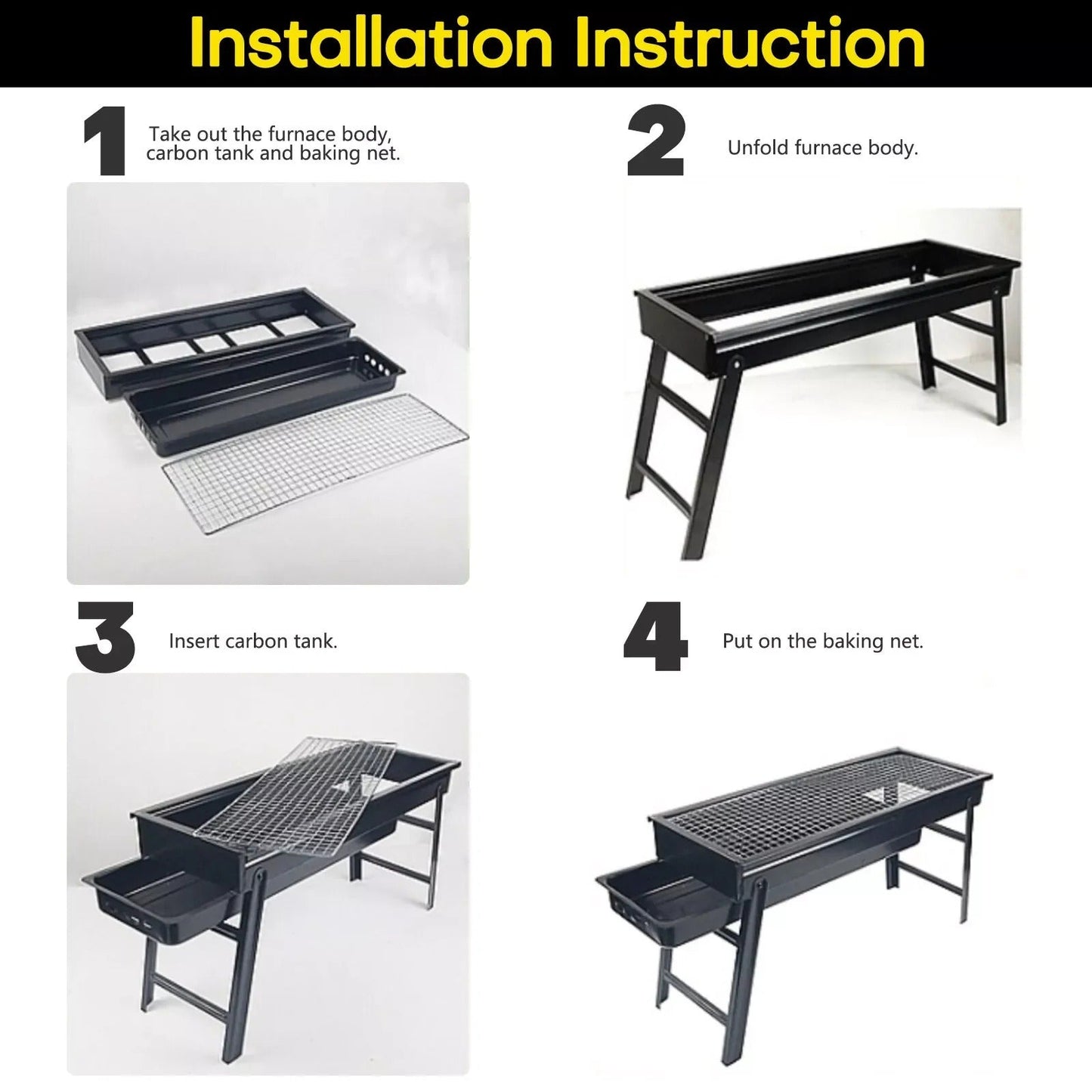 Installation Instruction

1 Take out the furnace body, carbon tank and baking net.

2 Unfold furnace body.

3 Insert carbon tank.

4 Put on the baking net.