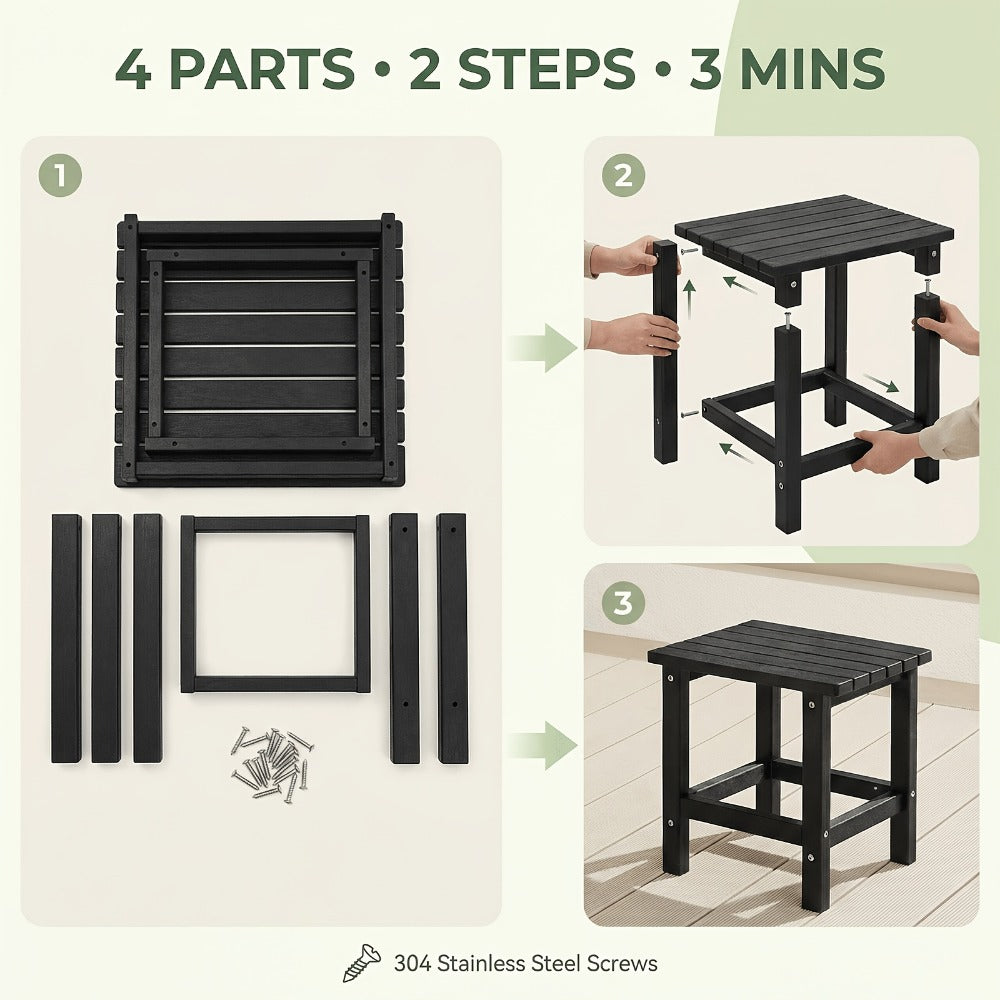 4 PARTS • 2 STEPS • 3 MINS

1

2

3

304 Stainless Steel Screws