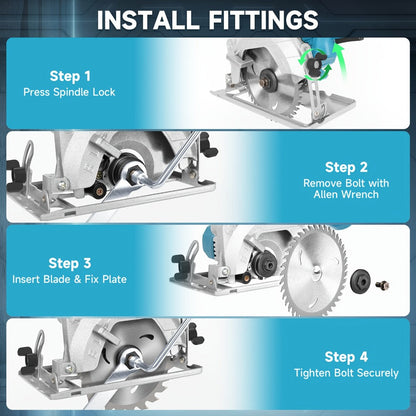 INSTALL FITTINGS

Step 1
Press Spindle Lock

Step 2
Remove Bolt with Allen Wrench

Step 3
Insert Blade & Fix Plate

Step 4
Tighten Bolt Securely