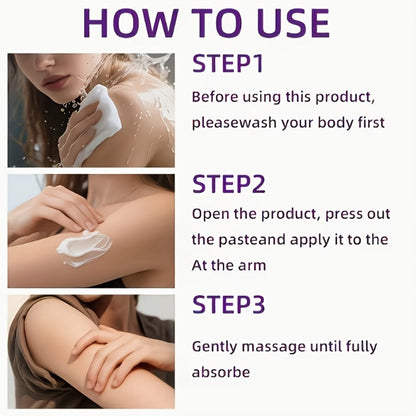 HOW TO USE

STEP1

Before using this product, pleasewash your body first

STEP2

Open the product, press out the pasteand apply it to the At the arm

STEP3

Gently massage until fully absorbe