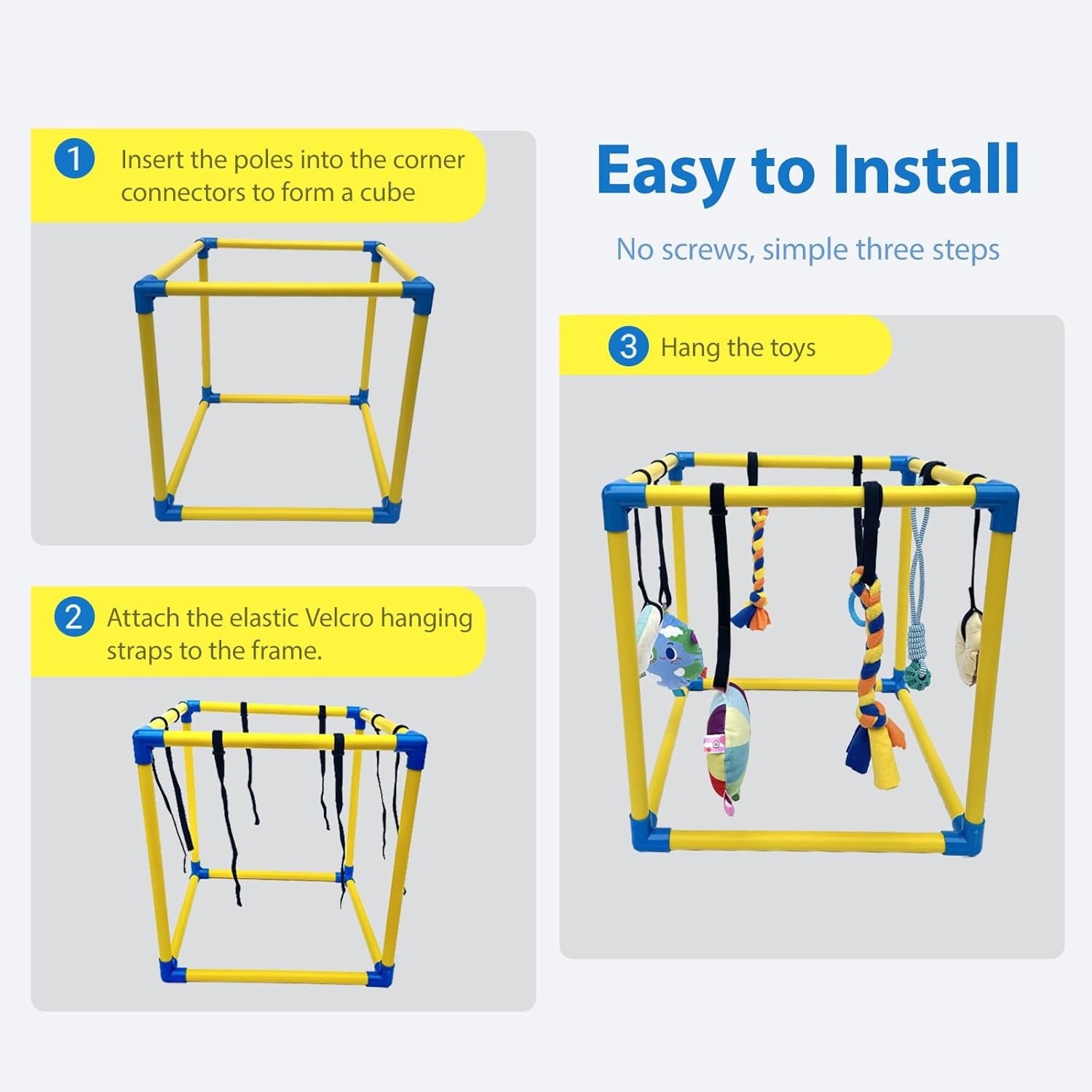 1 Insert the poles into the corner connectors to form a cube

2 Attach the elastic Velcro hanging straps to the frame.

Easy to Install

No screws, simple three steps

3 Hang the toys