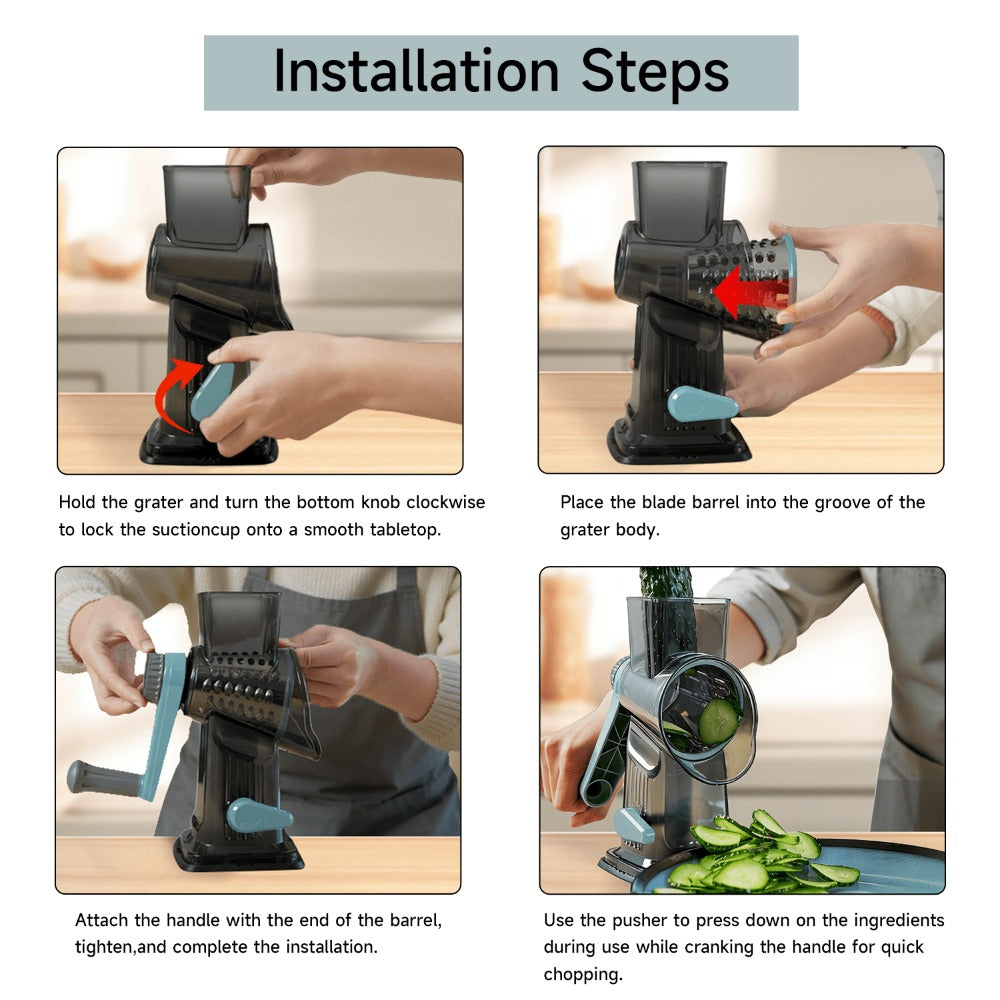 Installation Steps

Hold the grater and turn the bottom knob clockwise to lock the suctioncup onto a smooth tabletop.

Place the blade barrel into the groove of the grater body.

Attach the handle with the end of the barrel, tighten,and complete the installation.

Use the pusher to press down on the ingredients during use while cranking the handle for quick chopping.