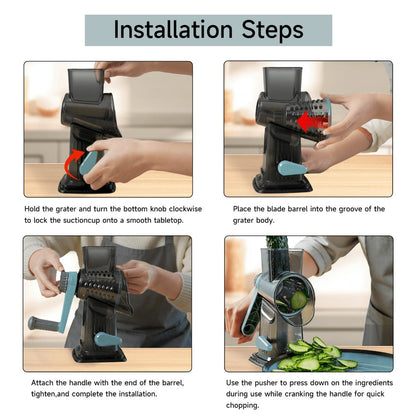 Installation Steps

Hold the grater and turn the bottom knob clockwise to lock the suctioncup onto a smooth tabletop.

Place the blade barrel into the groove of the grater body.

Attach the handle with the end of the barrel, tighten,and complete the installation.

Use the pusher to press down on the ingredients during use while cranking the handle for quick chopping.