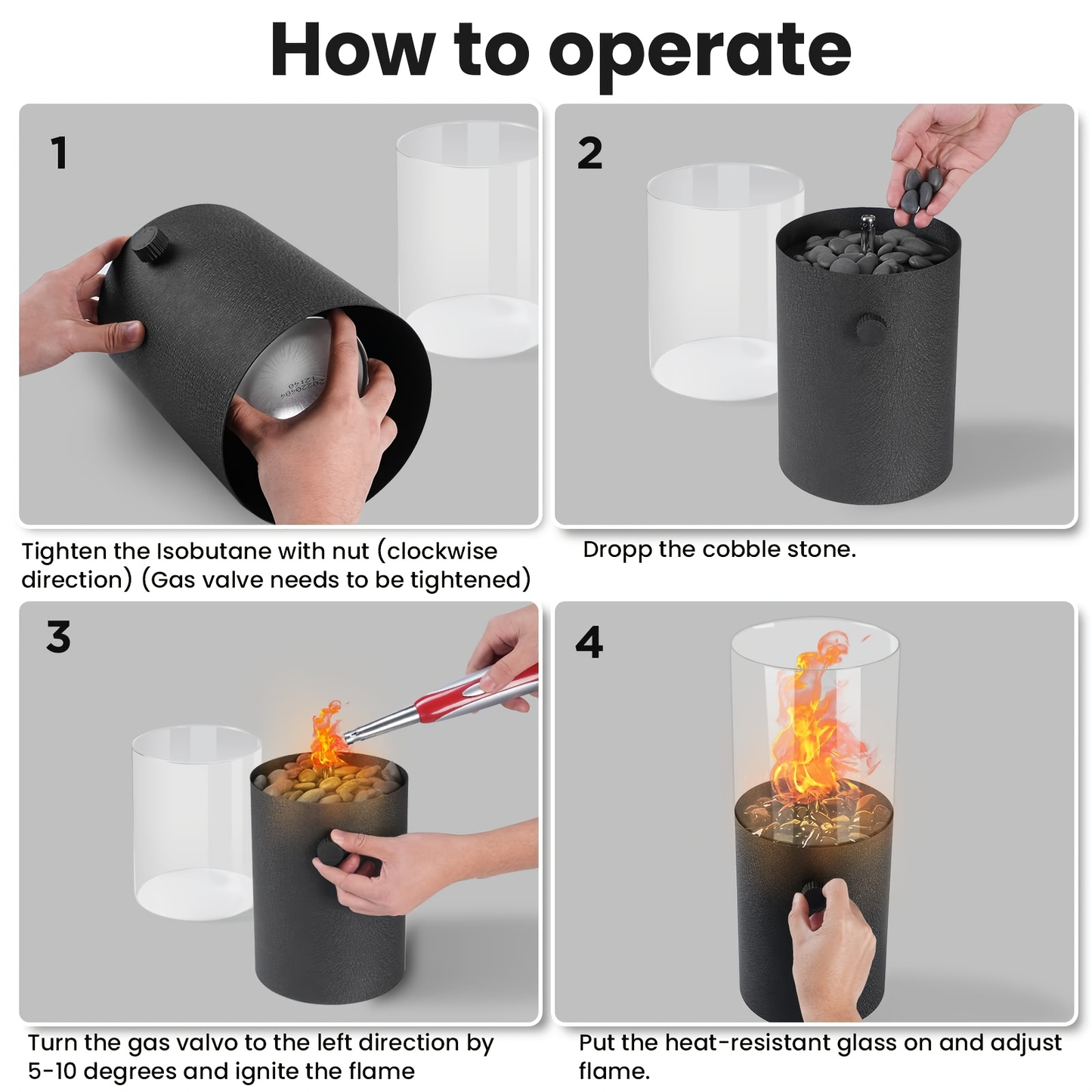 How to operate

1

Tighten the Isobutane with nut (clockwise direction) (Gas valve needs to be tightened)

2

Dropp the cobble stone.

3

Turn the gas valvo to the left direction by 5-10 degrees and ignite the flame

4

Put the heat-resistant glass on and adjust flame.