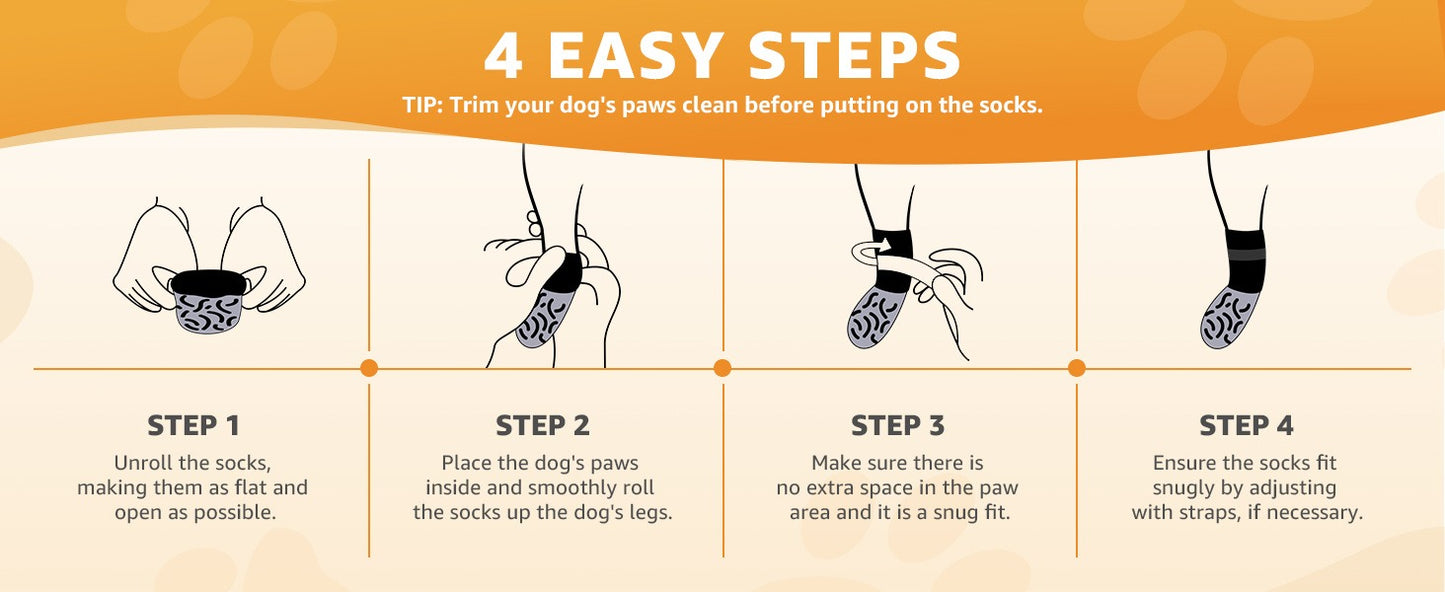 4 EASY STEPS

TIP: Trim your dog's paws clean before putting on the socks.

STEP 1

Unroll the socks, making them as flat and open as possible.

STEP 2

Place the dog's paws inside and smoothly roll the socks up the dog's legs.

STEP 3

Make sure there is no extra space in the paw area and it is a snug fit.

STEP 4

Ensure the socks fit snugly by adjusting with straps, if necessary.