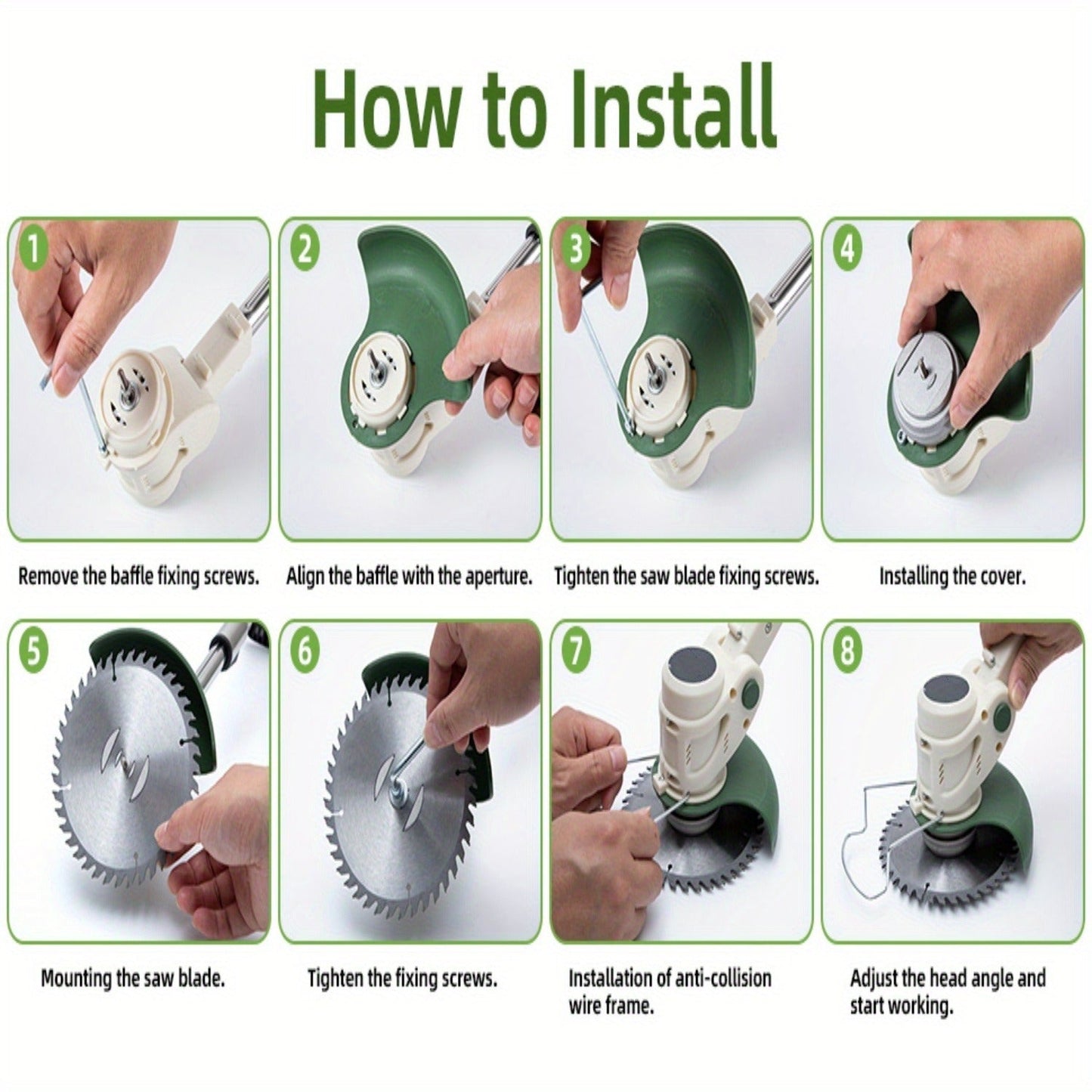 How to Install

1

Remove the baffle fixing screws.

2

Align the baffle with the aperture.

3

Tighten the saw blade fixing screws.

4

Installing the cover.

5

Mounting the saw blade.

6

Tighten the fixing screws.

7

Installation of anti-collision wire frame.

8

Adjust the head angle and start working.