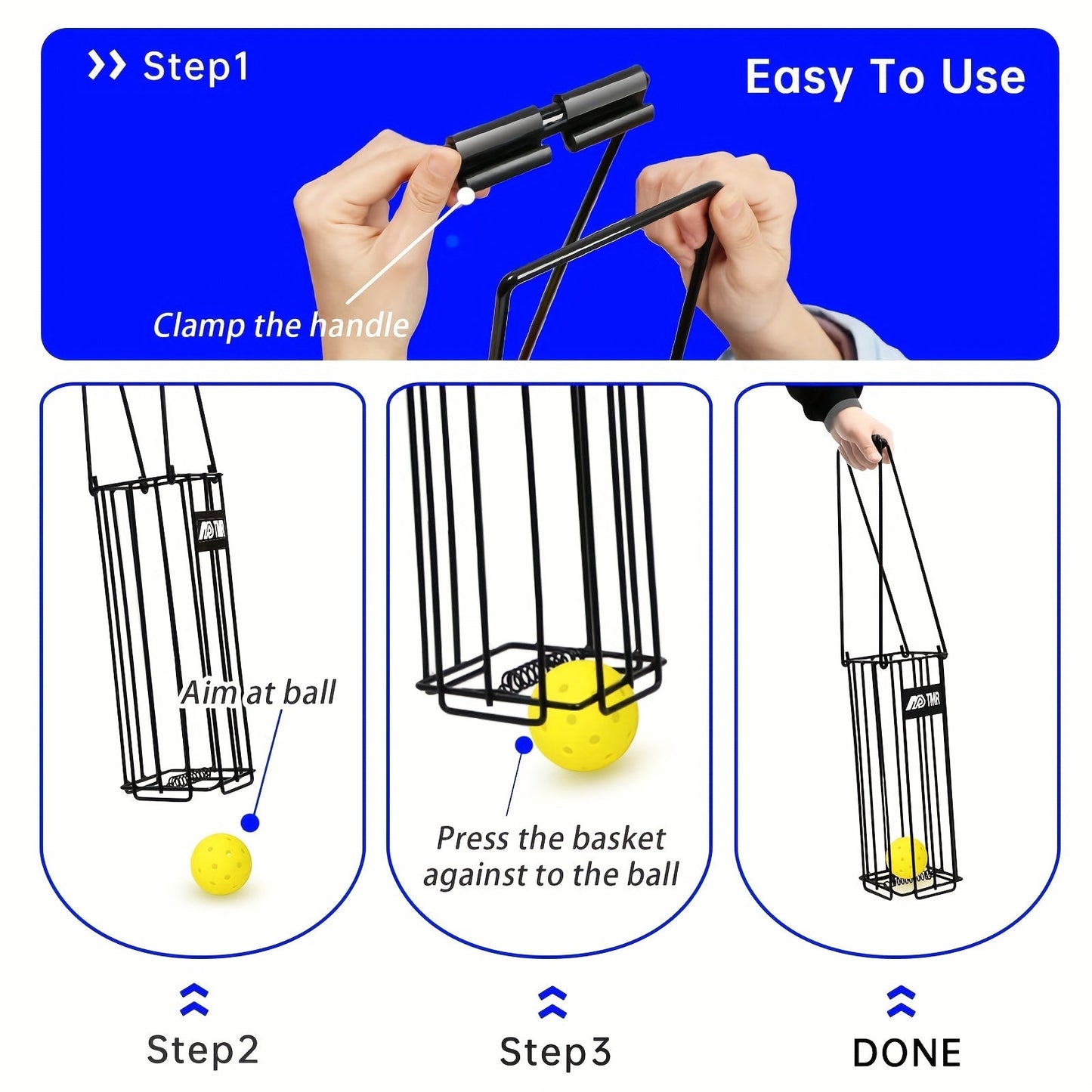 Step1

Easy To Use

Clamp the handle

TMR

Aim at ball

Press the basket against to the ball

TMR

Step2

Step3

DONE