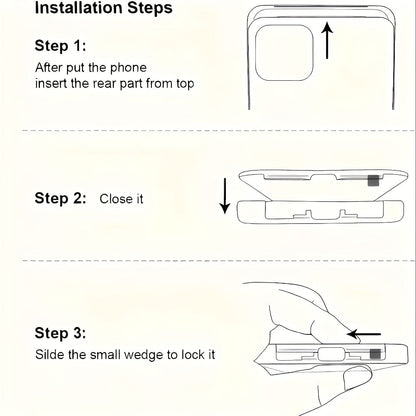 Installation Steps

Step 1:
After put the phone insert the rear part from top

Step 2: Close it

Step 3:
Silde the small wedge to lock it