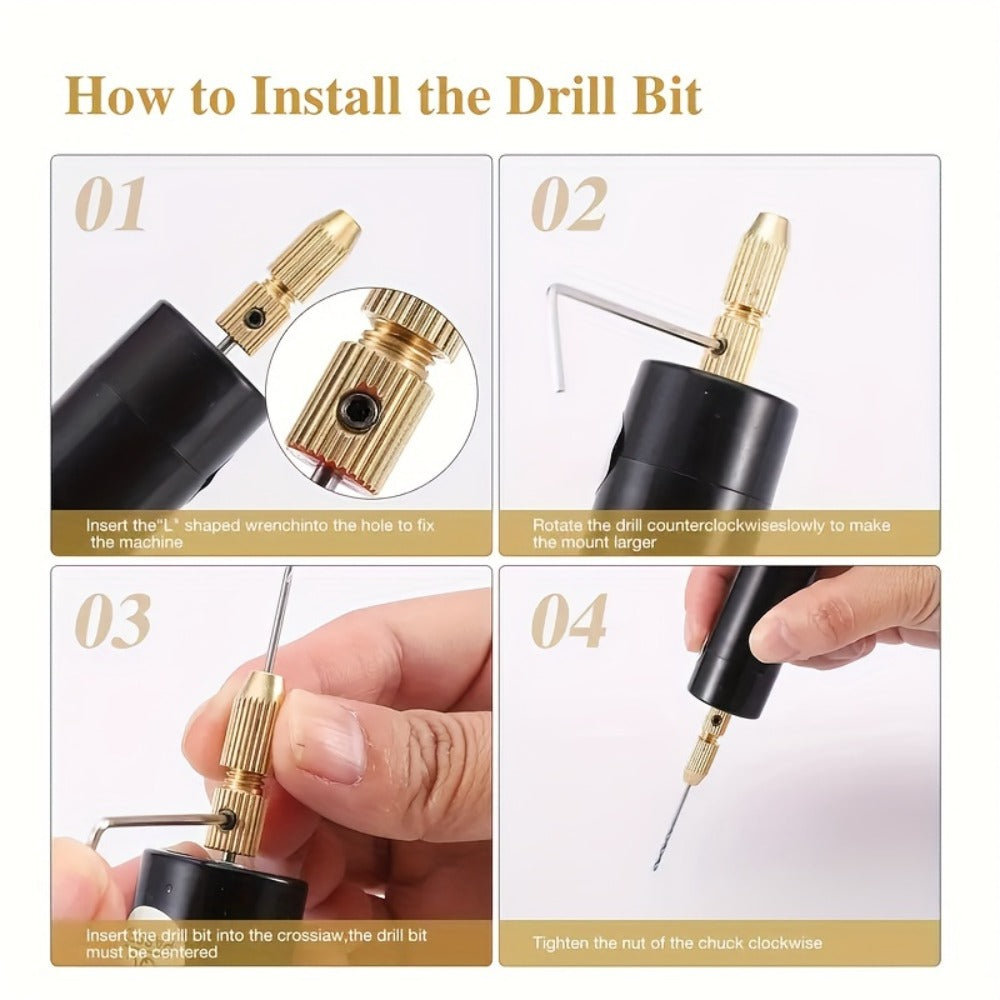 How to Install the Drill Bit

01

Insert the"L" shaped wrenchinto the hole to fix the machine

02

Rotate the drill counterclockwiseslowly to make the mount larger

03

Insert the drill bit into the crossiaw,the drill bit must be centered

04

Tighten the nut of the chuck clockwise