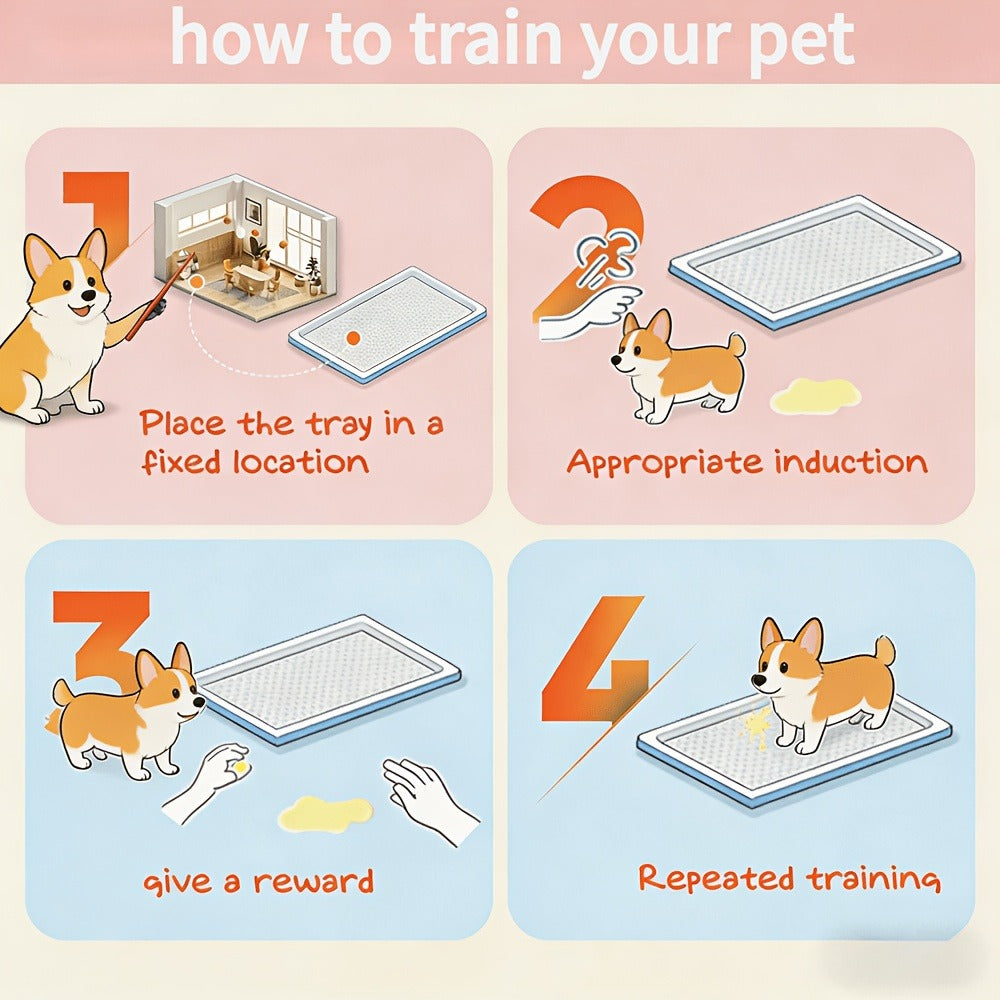 how to train your pet

1

Place the tray in a fixed location

2

Appropriate induction

3

give a reward

4

Repeated training