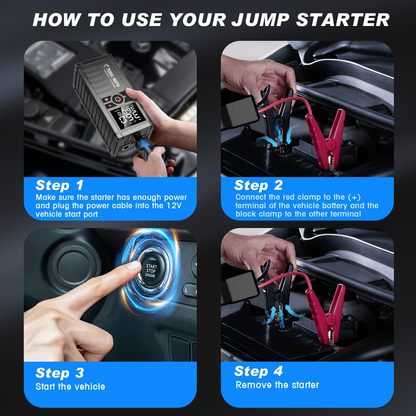 HOW TO USE YOUR JUMP STARTER

Step 1
Make sure the starter has enough power and plug the power cable into the 12V vehicle start port

Step 2
Connect the red clamp to the (+) terminal of the vehicle battery and the black clamp to the other terminal

START STOP ENGINE

Step 3
Start the vehicle

Step 4
Remove the starter