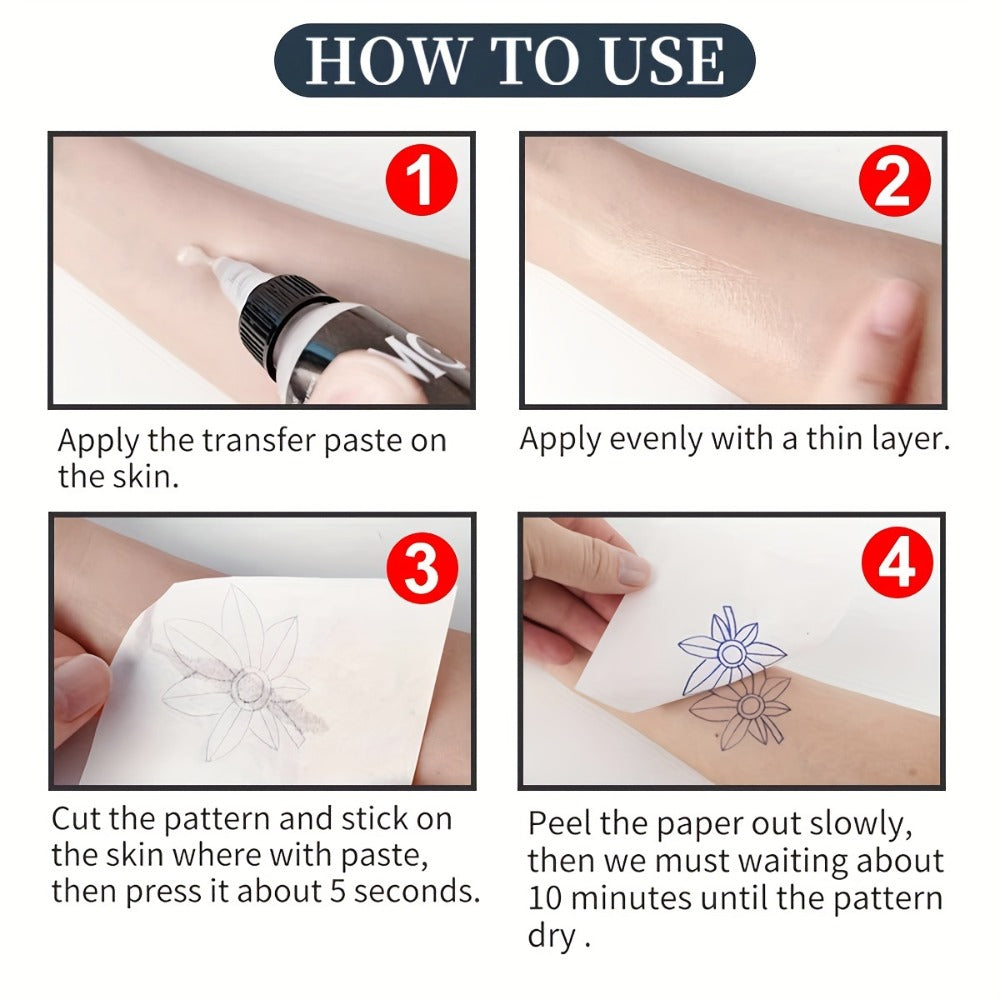 HOW TO USE

1

Apply the transfer paste on the skin.

2

Apply evenly with a thin layer.

3

Cut the pattern and stick on the skin where with paste, then press it about 5 seconds.

4

Peel the paper out slowly, then we must waiting about 10 minutes until the pattern dry .