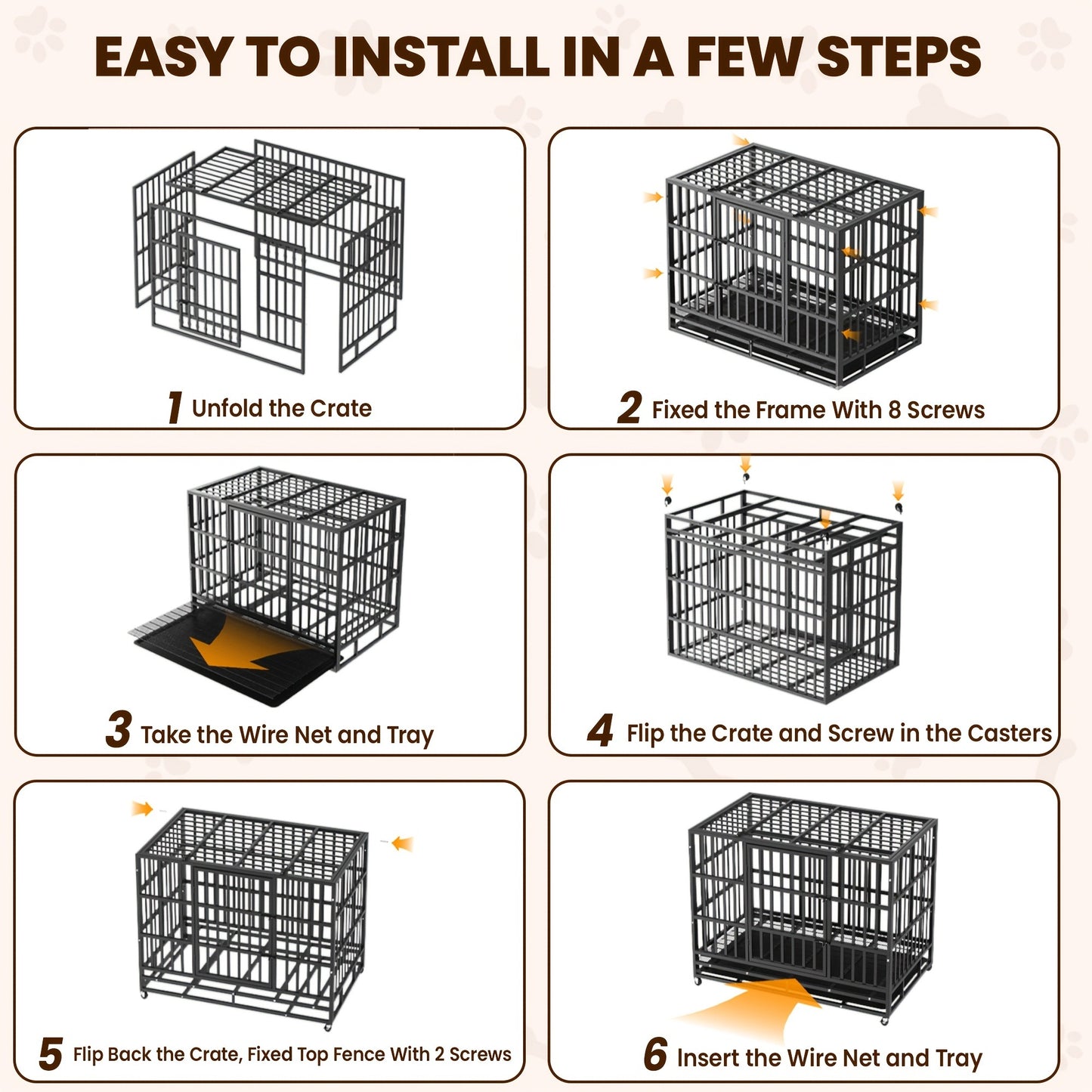 EASY TO INSTALL IN A FEW STEPS

1 Unfold the Crate

2 Fixed the Frame With 8 Screws

3 Take the Wire Net and Tray

4 Flip the Crate and Screw in the Casters

5 Flip Back the Crate, Fixed Top Fence With 2 Screws

6 Insert the Wire Net and Tray