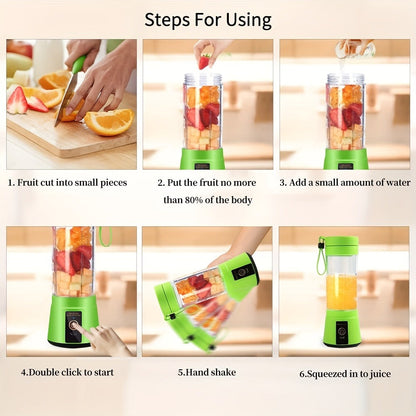 Steps For Using

1. Fruit cut into small pieces

2. Put the fruit no more than 80% of the body

3. Add a small amount of water

4.Double click to start

5.Hand shake

6.Squeezed in to juice