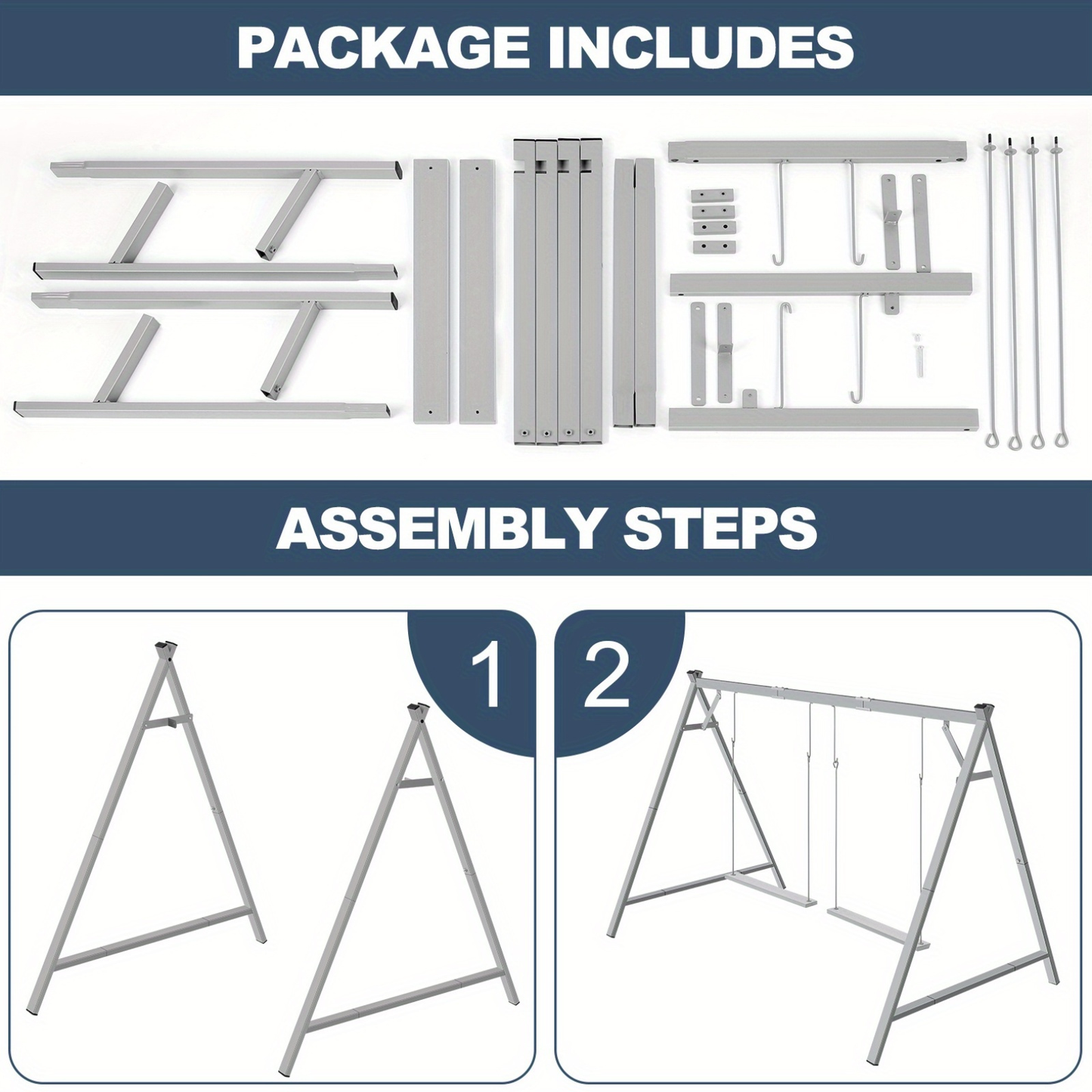 PACKAGE INCLUDES

ASSEMBLY STEPS

1

2