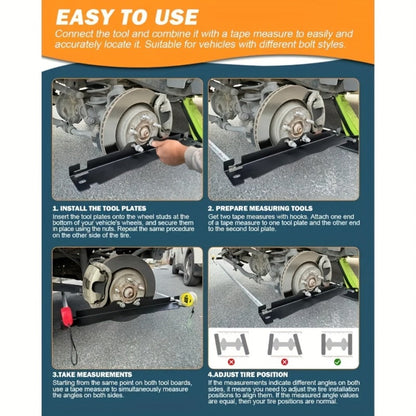 EASY TO USE

Connect the tool and combine it with a tape measure to easily and accurately locate it. Suitable for vehicles with different bolt styles.

1. INSTALL THE TOOL PLATES

Insert the tool plates onto the wheel studs at the bottom of your vehicle's wheels, and secure them in place using the nuts. Repeat the same procedure on the other side of the tire.

2. PREPARE MEASURING TOOLS

Get two tape measures with hooks. Attach one end of a tape measure to one tool plate and the other end to the second tool plate.

3.TAKE MEASUREMENTS

Starting from the same point on both tool boards, use a tape measure to simultaneously measure the angles on both sides.

4.ADJUST TIRE POSITION

If the measurements indicate different angles on both sides, it means you need to adjust the tire installation positions to align them. If the measured angle values are equal, then your tire positions are normal.