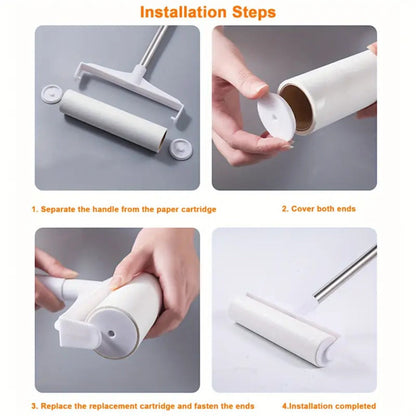 Installation Steps

1. Separate the handle from the paper cartridge

2. Cover both ends

3. Replace the replacement cartridge and fasten the ends

4.Installation completed