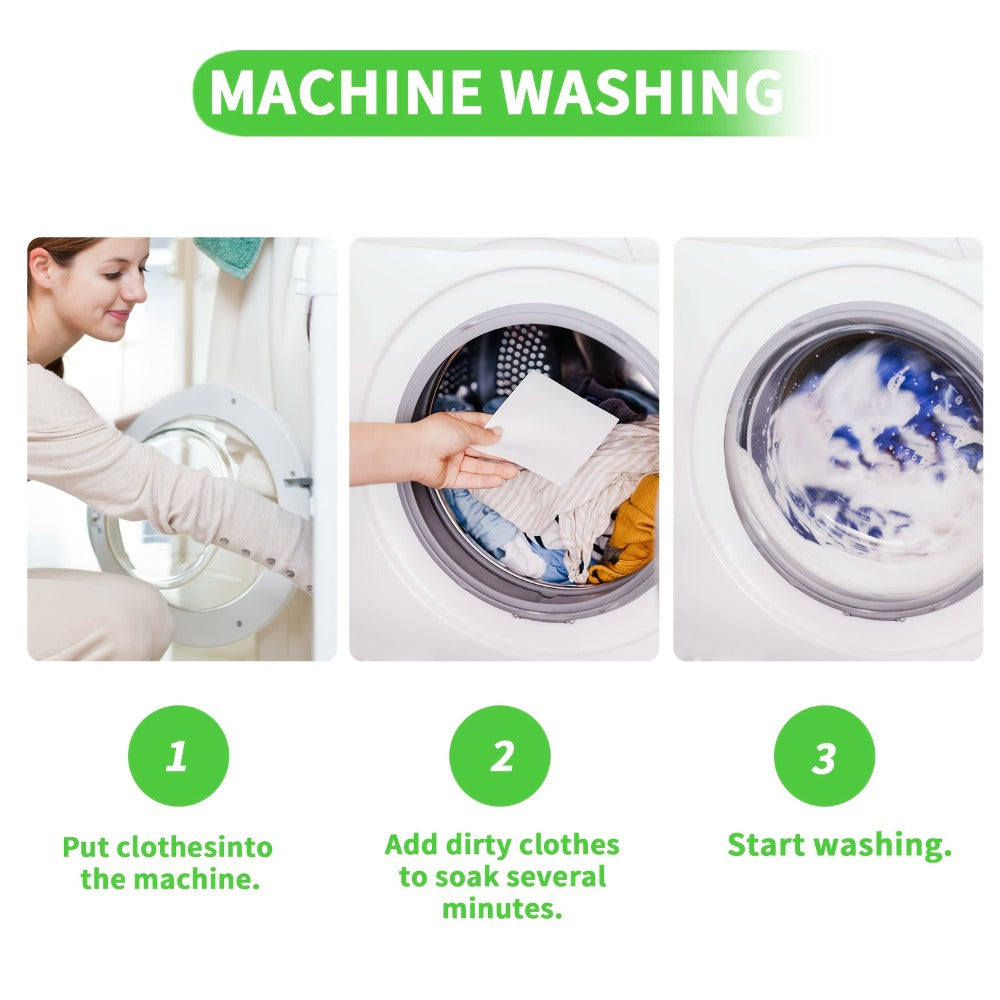 MACHINE WASHING

1

Put clothesinto the machine.

2

Add dirty clothes to soak several minutes.

3

Start washing.