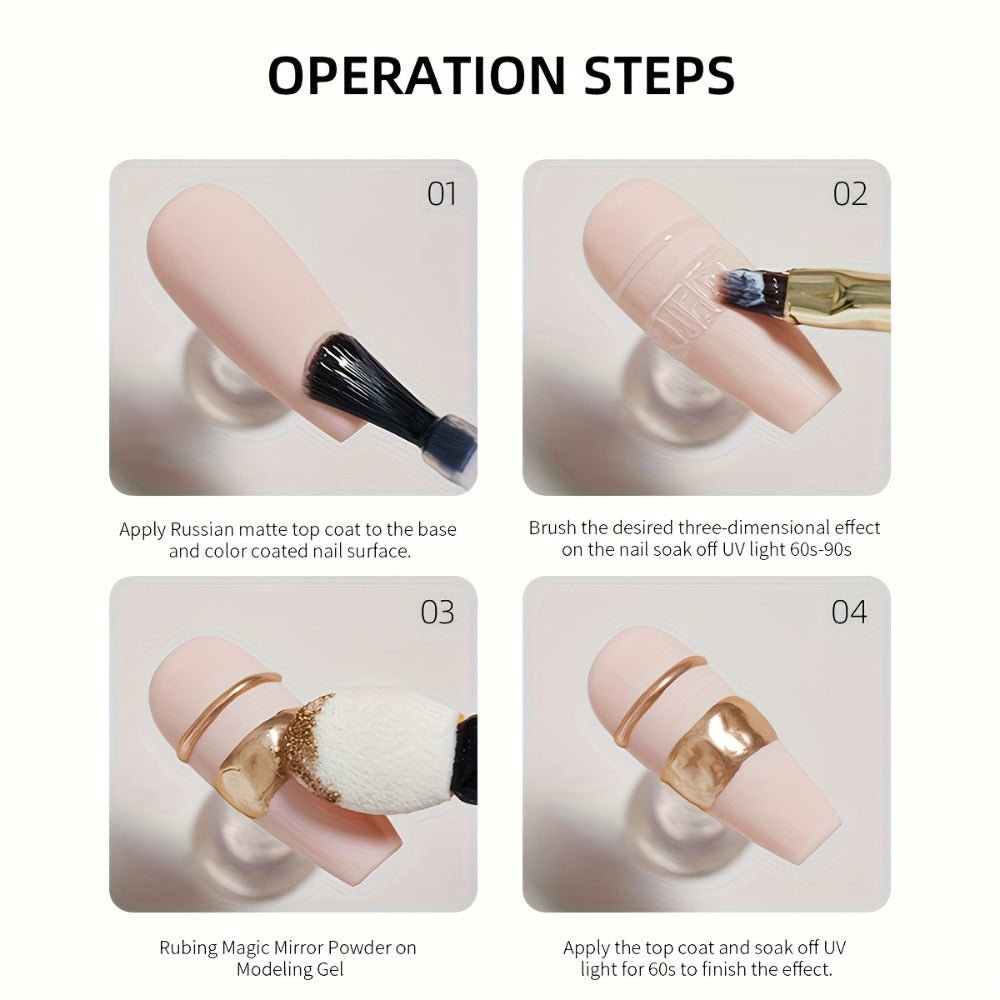 OPERATION STEPS

01

Apply Russian matte top coat to the base and color coated nail surface.

02

Brush the desired three-dimensional effect on the nail soak off UV light 60s-90s

03

Rubing Magic Mirror Powder on Modeling Gel

04

Apply the top coat and soak off UV light for 60s to finish the effect.