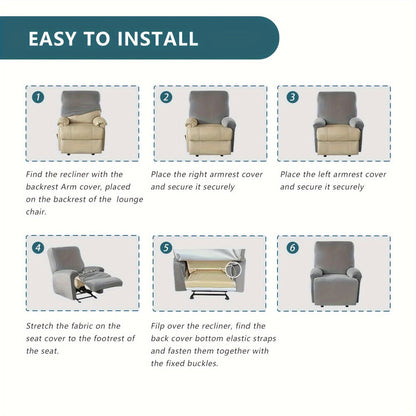 EASY TO INSTALL

1

Find the recliner with the backrest Arm cover, placed on the backrest of the lounge chair.

2

Place the right armrest cover and secure it securely

3

Place the left armrest cover and secure it securely

4

Stretch the fabric on the seat cover to the footrest of the seat.

5

Filp over the recliner, find the back cover bottom elastic straps and fasten them together with the fixed buckles.

6