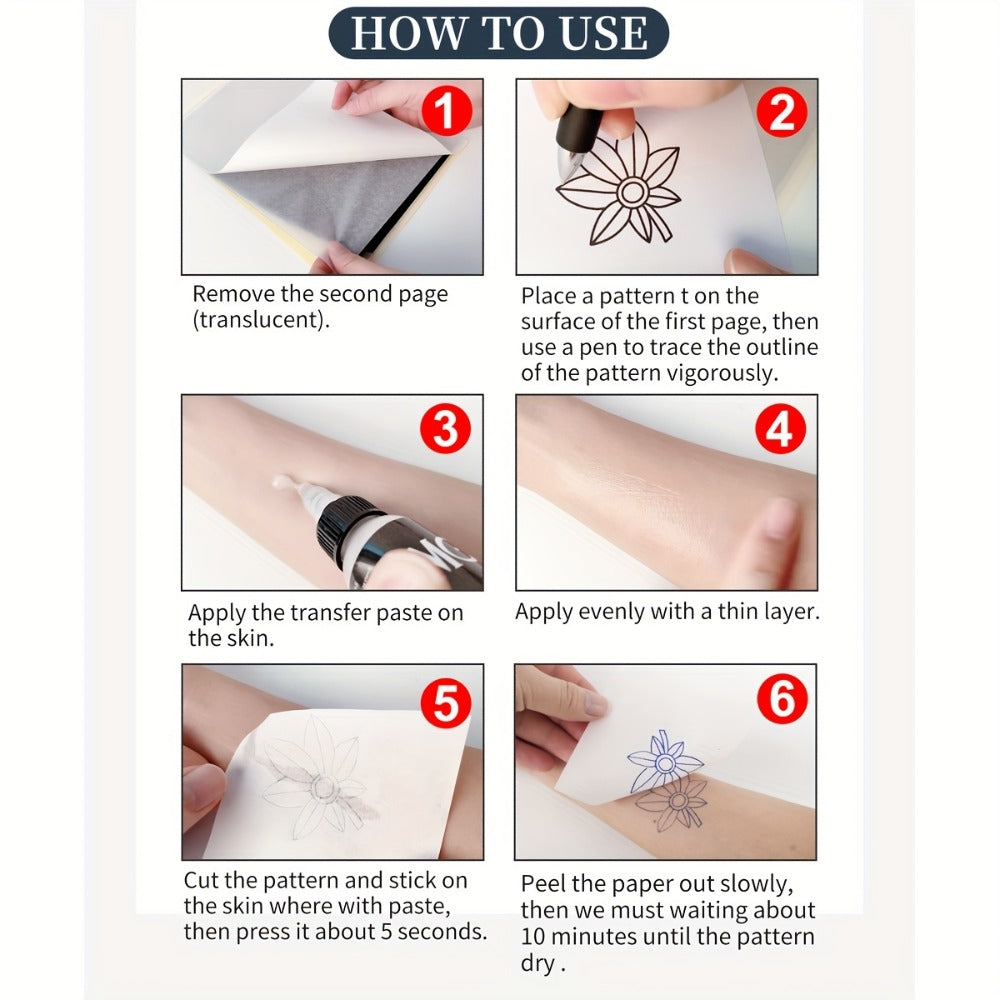 HOW TO USE

1

Remove the second page (translucent).

2

Place a pattern t on the surface of the first page, then use a pen to trace the outline of the pattern vigorously.

3

Apply the transfer paste on the skin.

4

Apply evenly with a thin layer.

5

Cut the pattern and stick on the skin where with paste, then press it about 5 seconds.

6

Peel the paper out slowly, then we must waiting about 10 minutes until the pattern dry .