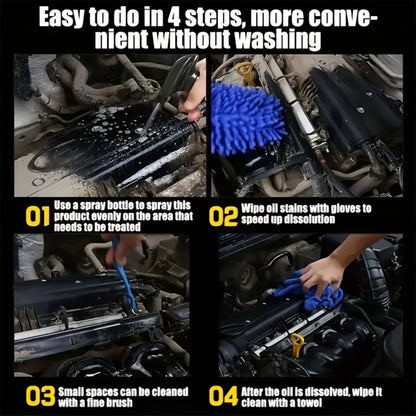 Easy to do in 4 steps, more convenient without washing

01 Use a spray bottle to spray this product evenly on the area that needs to be treated

02 Wipe oil stains with gloves to speed up dissolution

03 Small spaces can be cleaned with a fine brush

04 After the oil is dissolved, wipe it clean with a towel