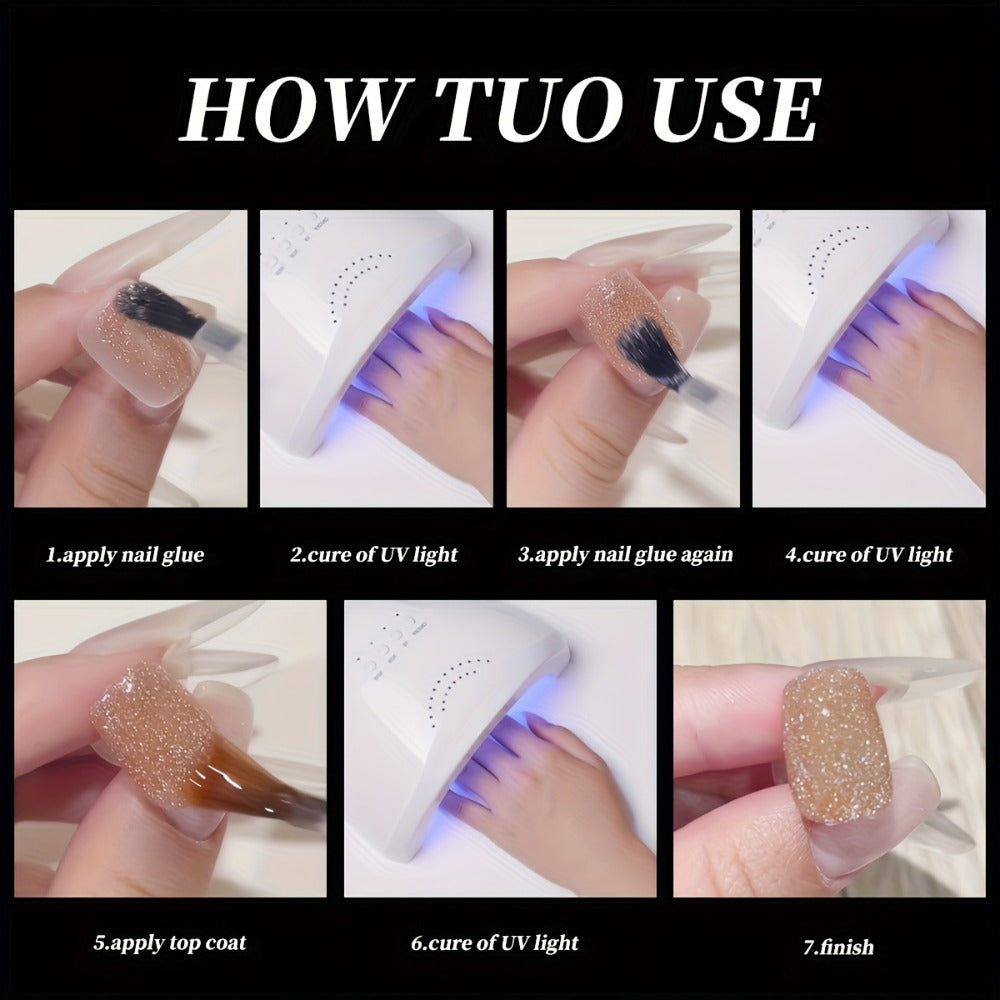 HOW TUO USE

1.apply nail glue

2.cure of UV light

3.apply nail glue again

4.cure of UV light

5.apply top coat

6.cure of UV light

7.finish